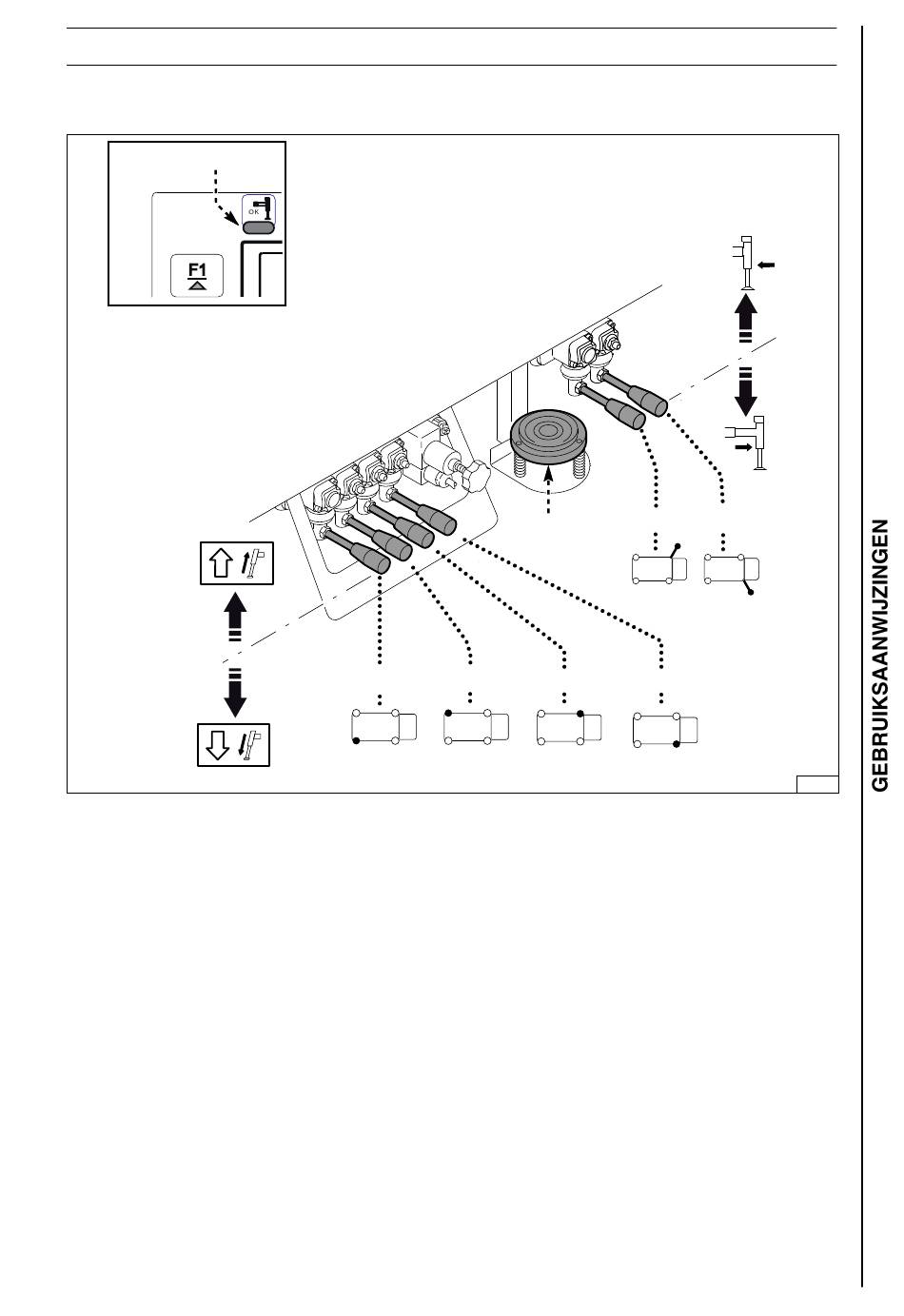 OK

F1

GEBRUIKSAANWIJZINGEN