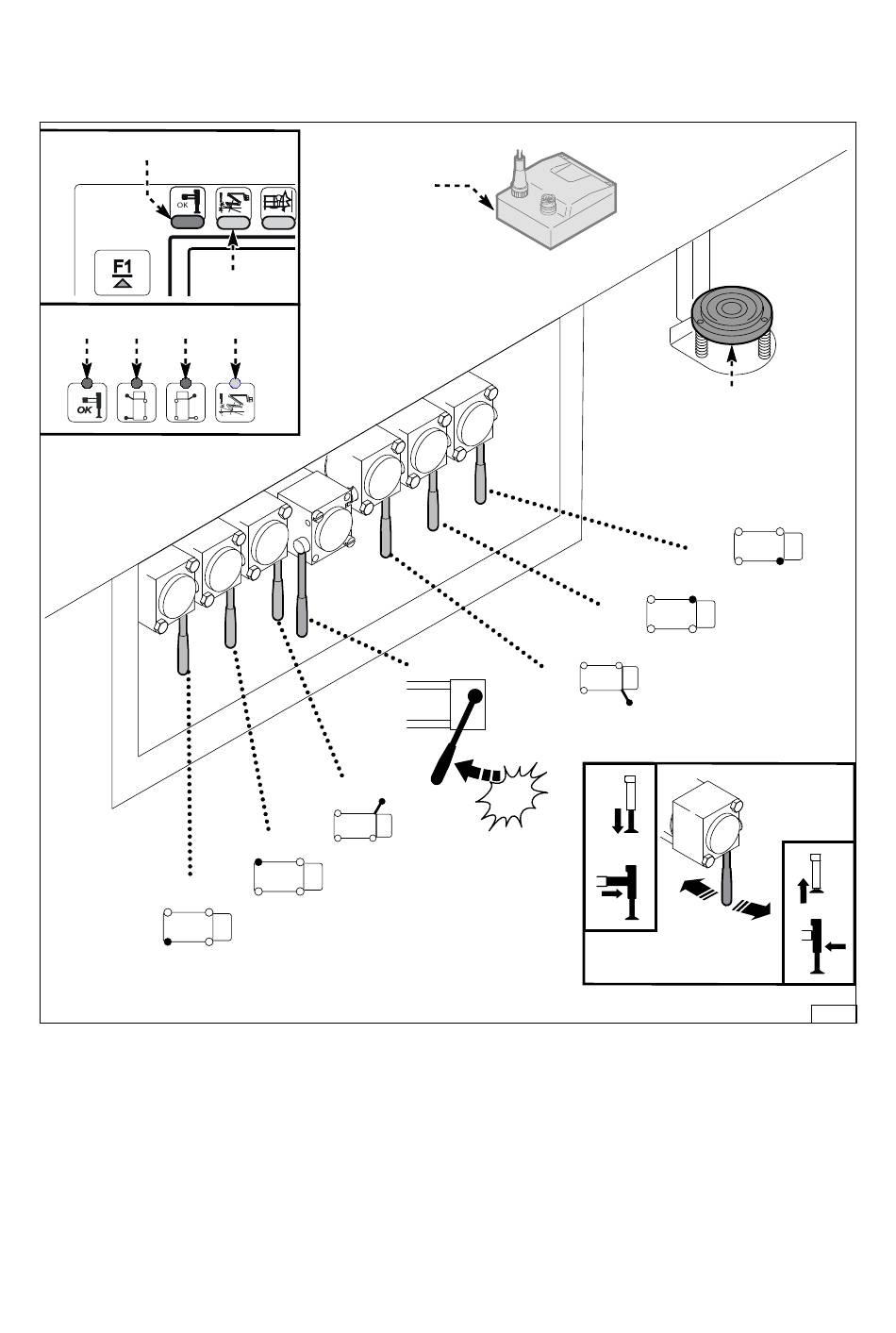 OK

F1

OK