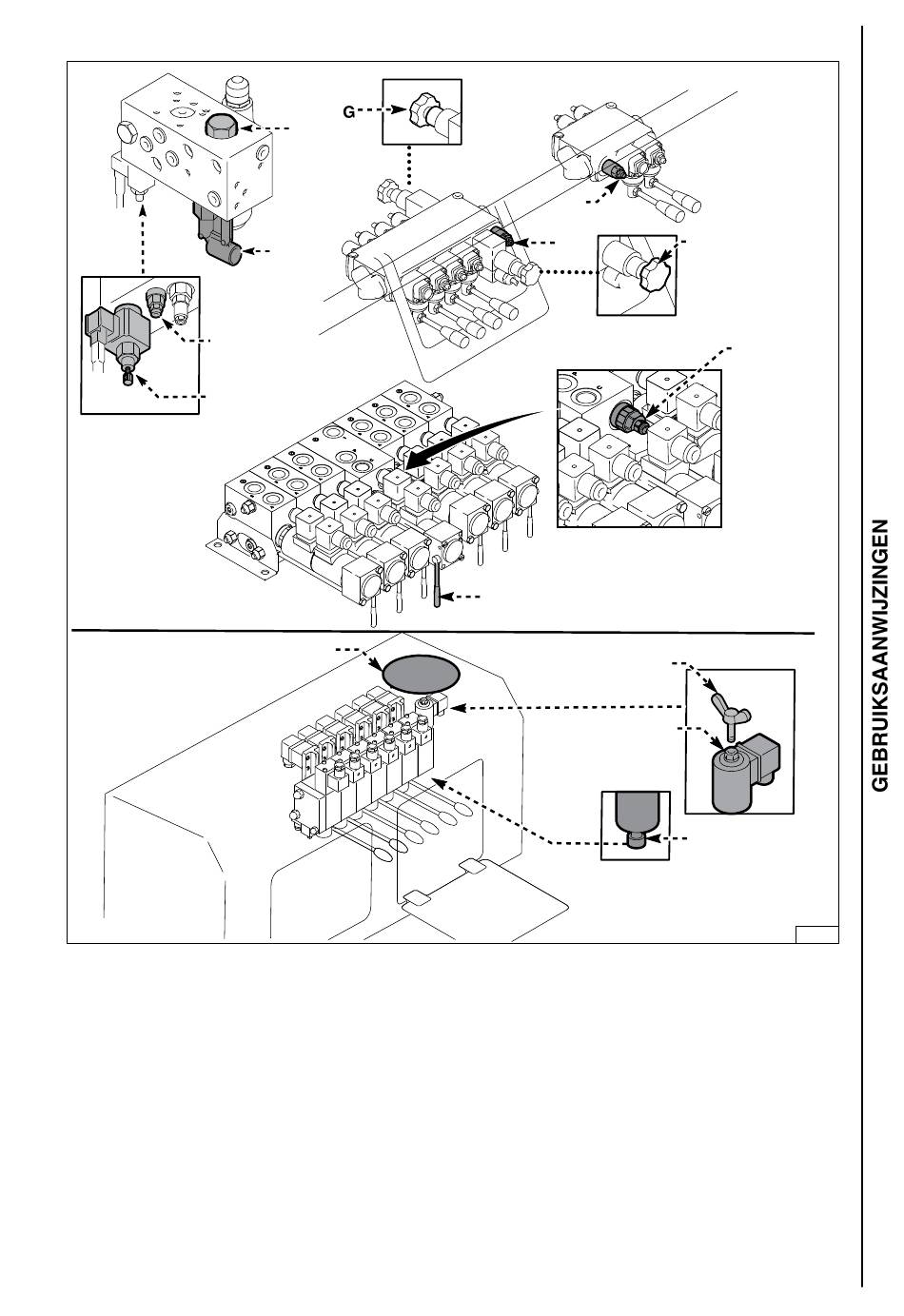 G

GEBRUIKSAANWIJZINGEN