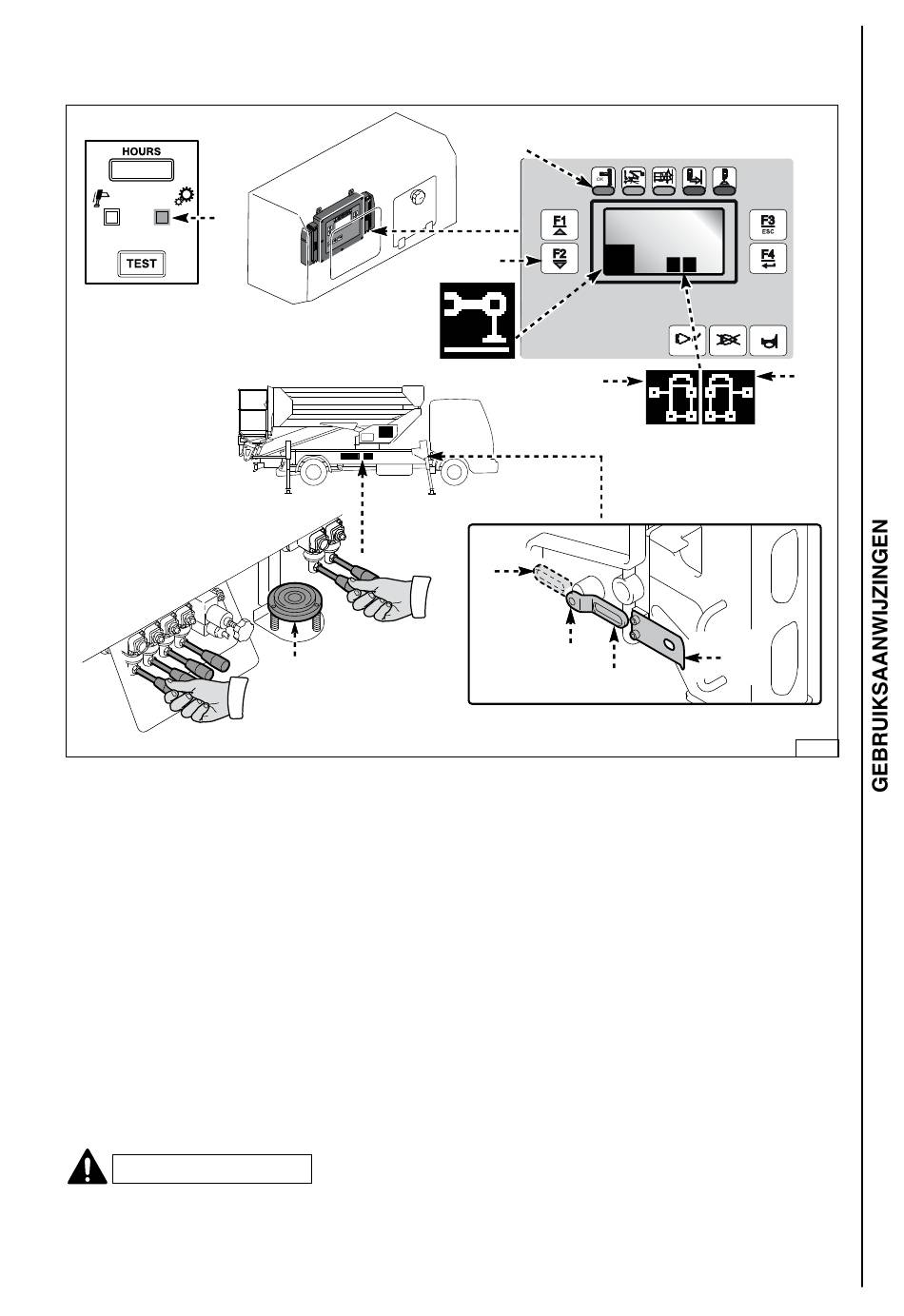 HOURS

TEST

OK

F1

F2

F3
ESC

F4

GEBRUIKSAANWIJZINGEN