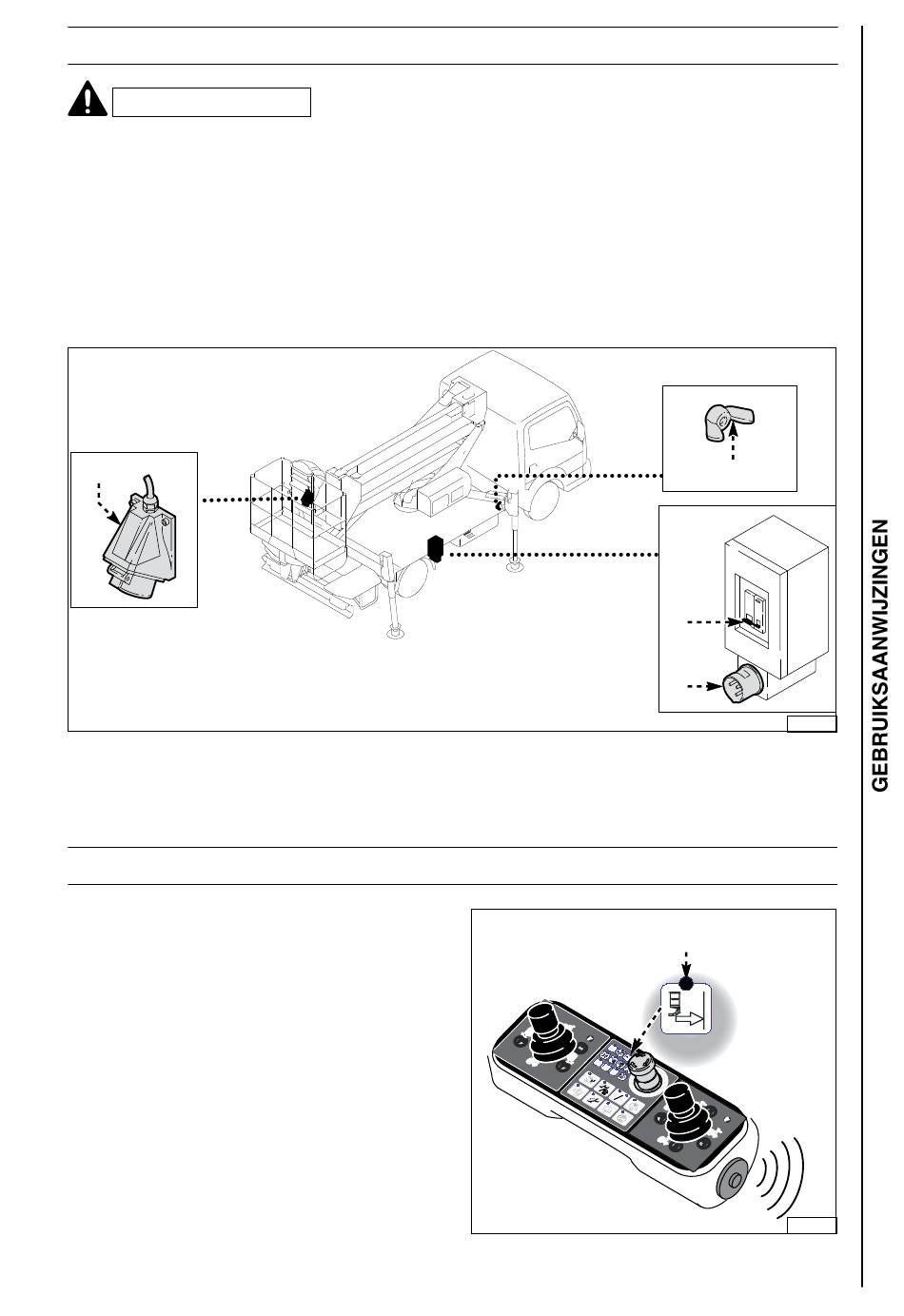 GEBRUIKSAANWIJZINGEN