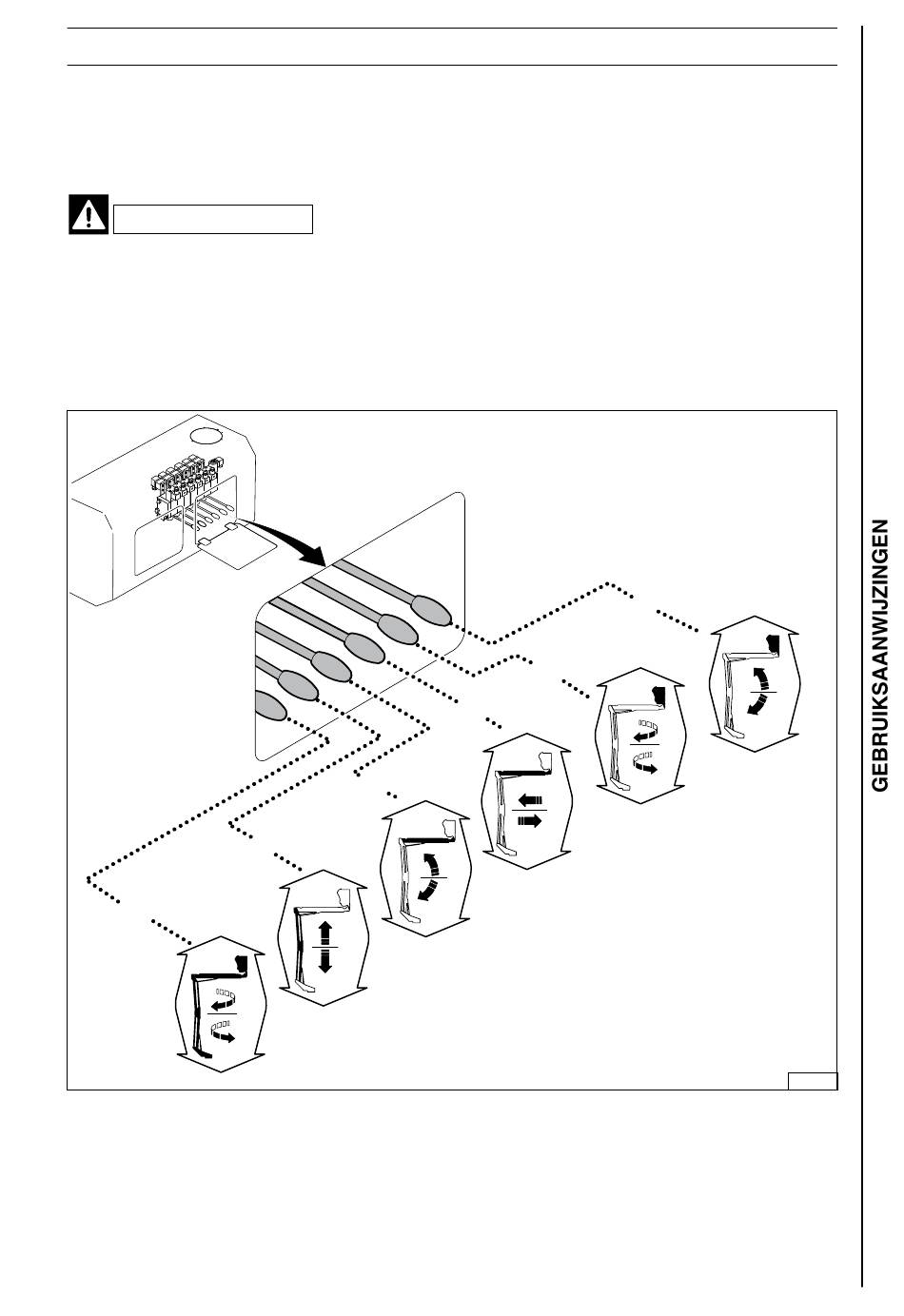 GEBRUIKSAANWIJZINGEN