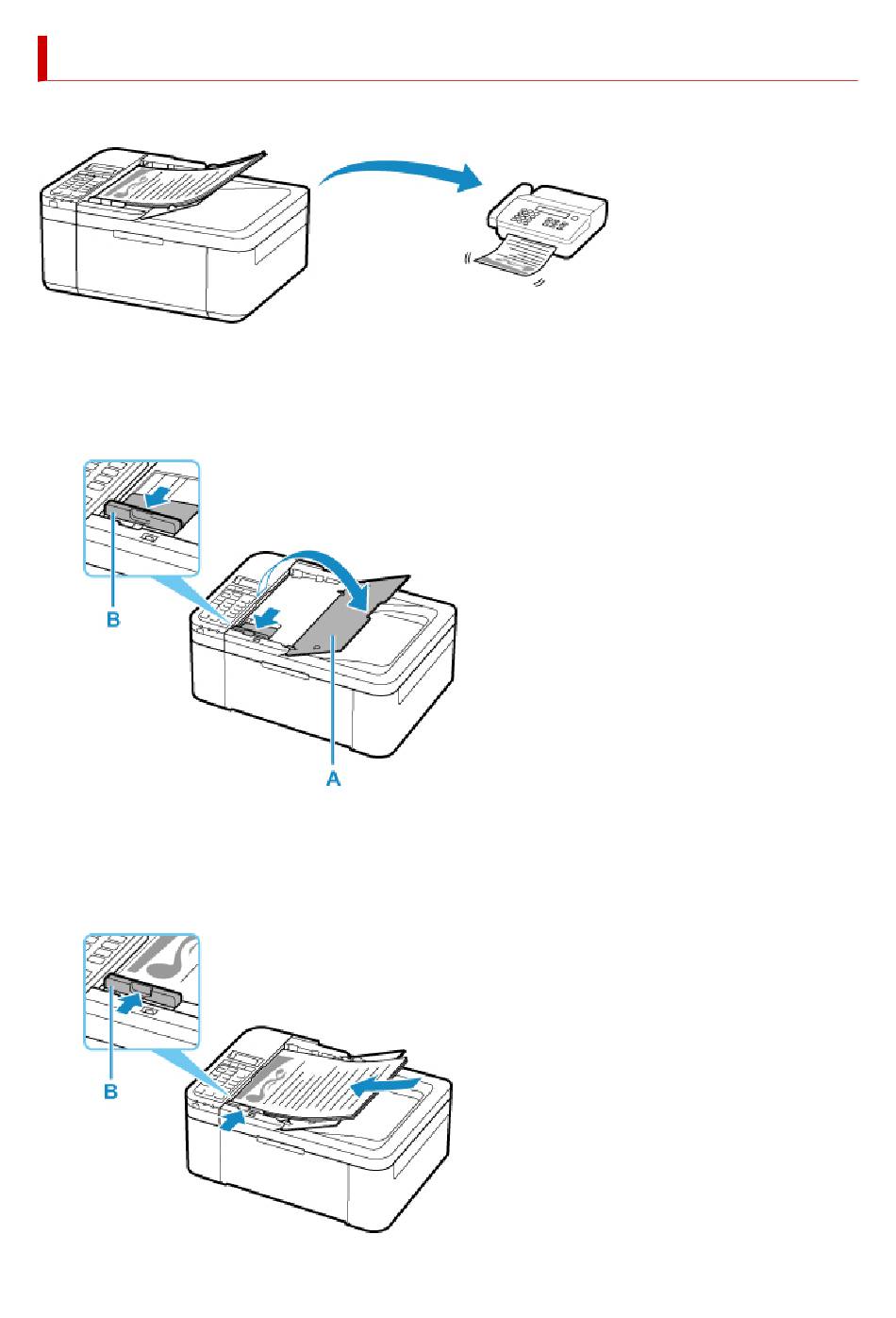 B

A

B