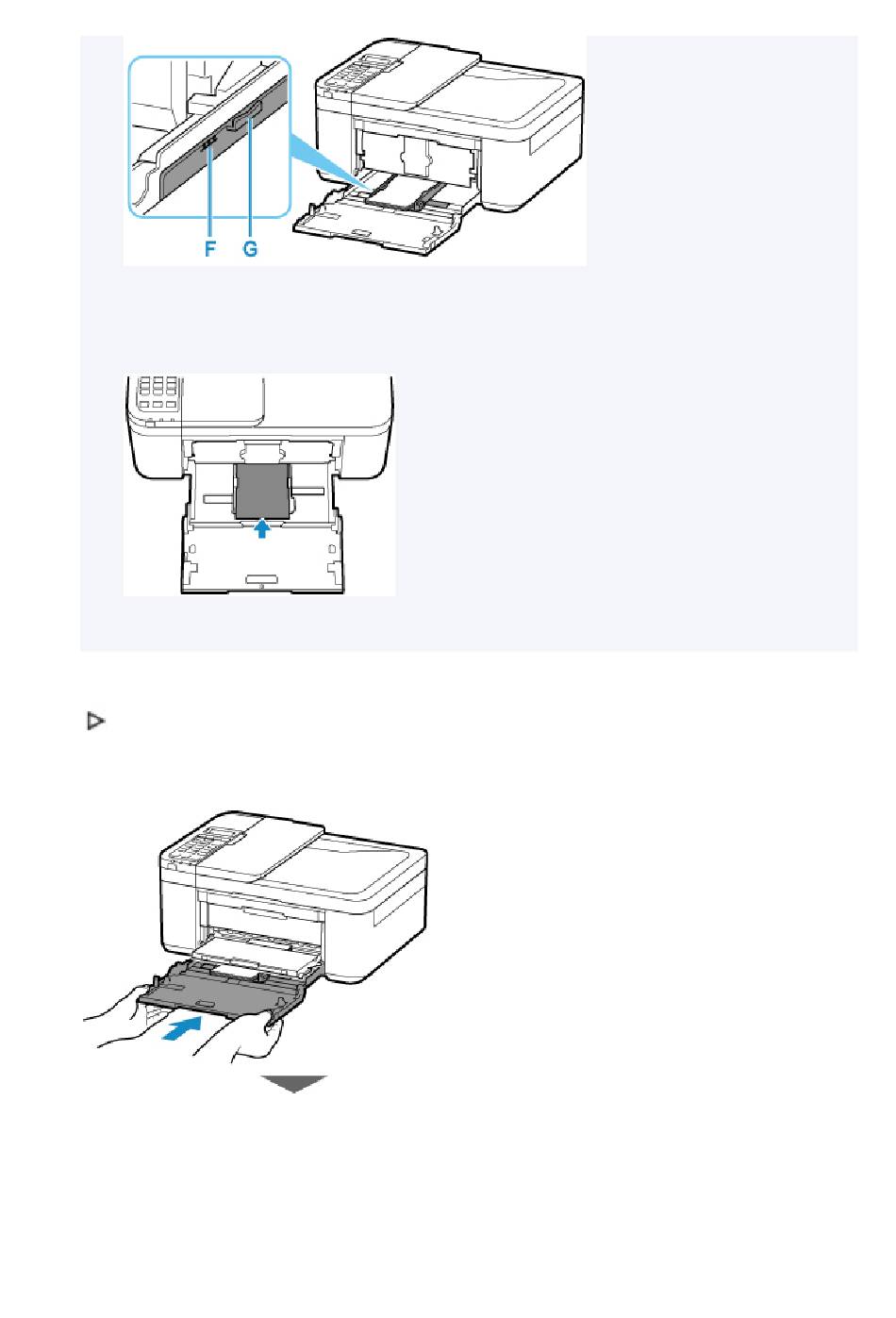 F G