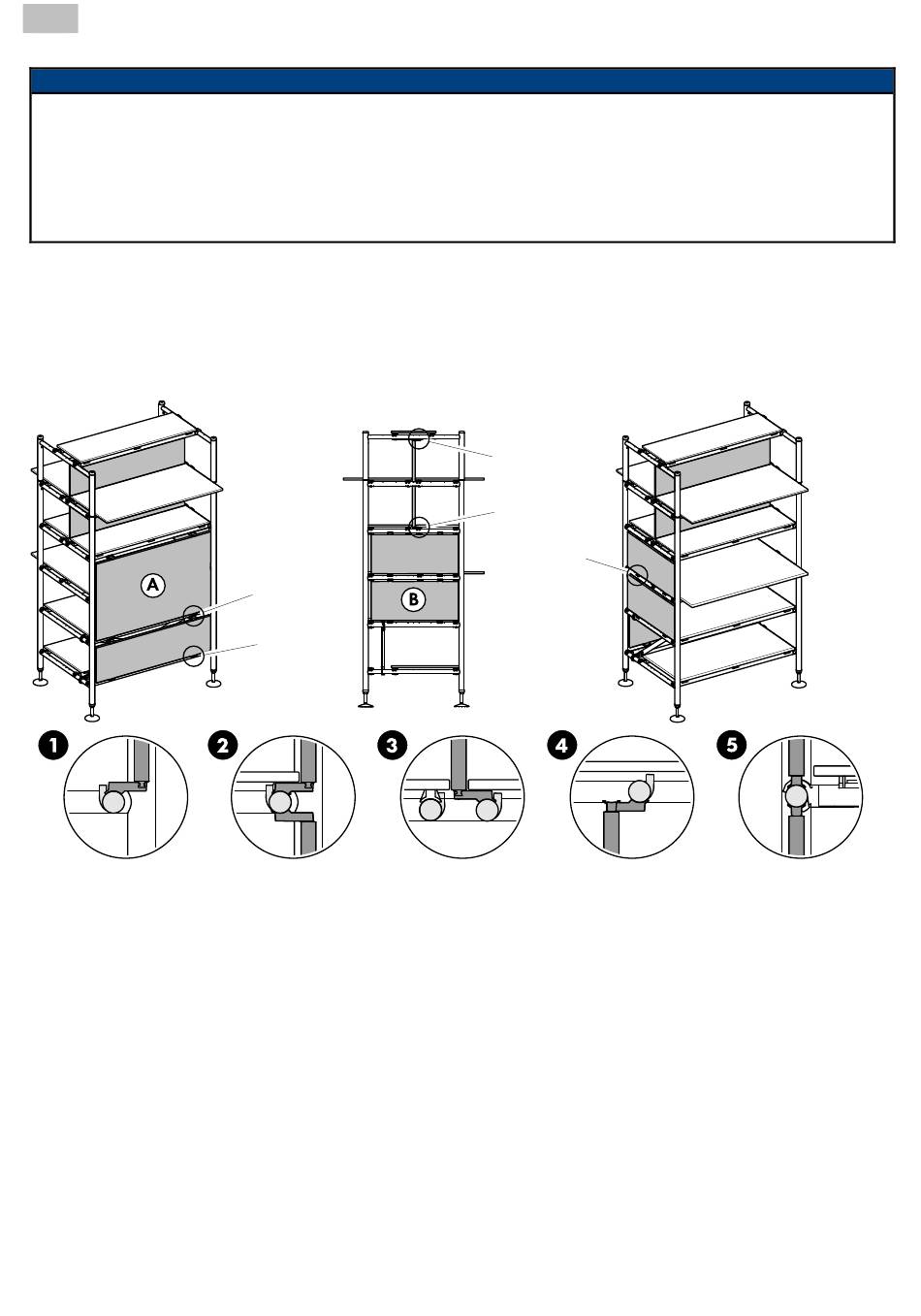 A

B

1

2

3

4

5