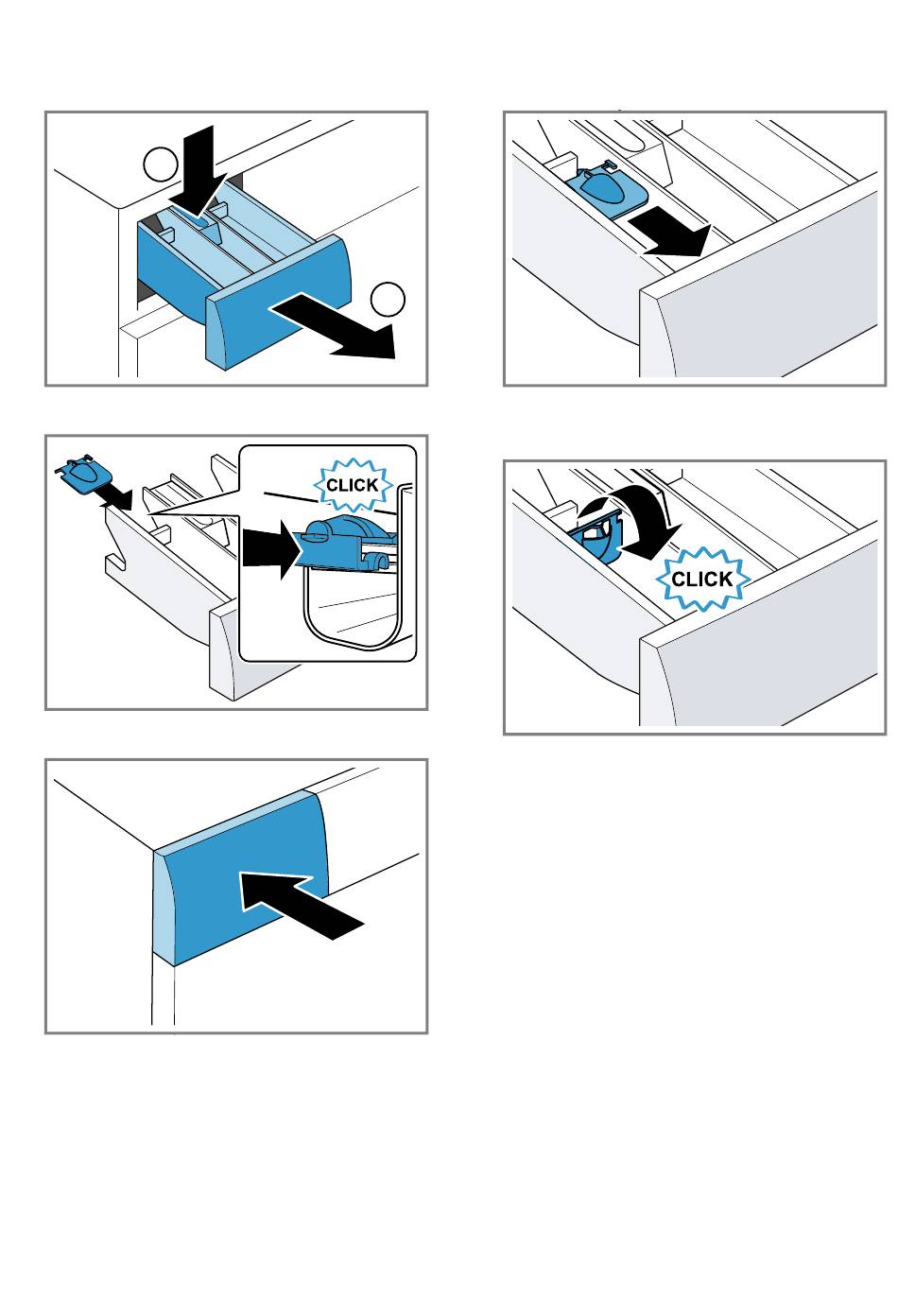 CLICK

CLICK