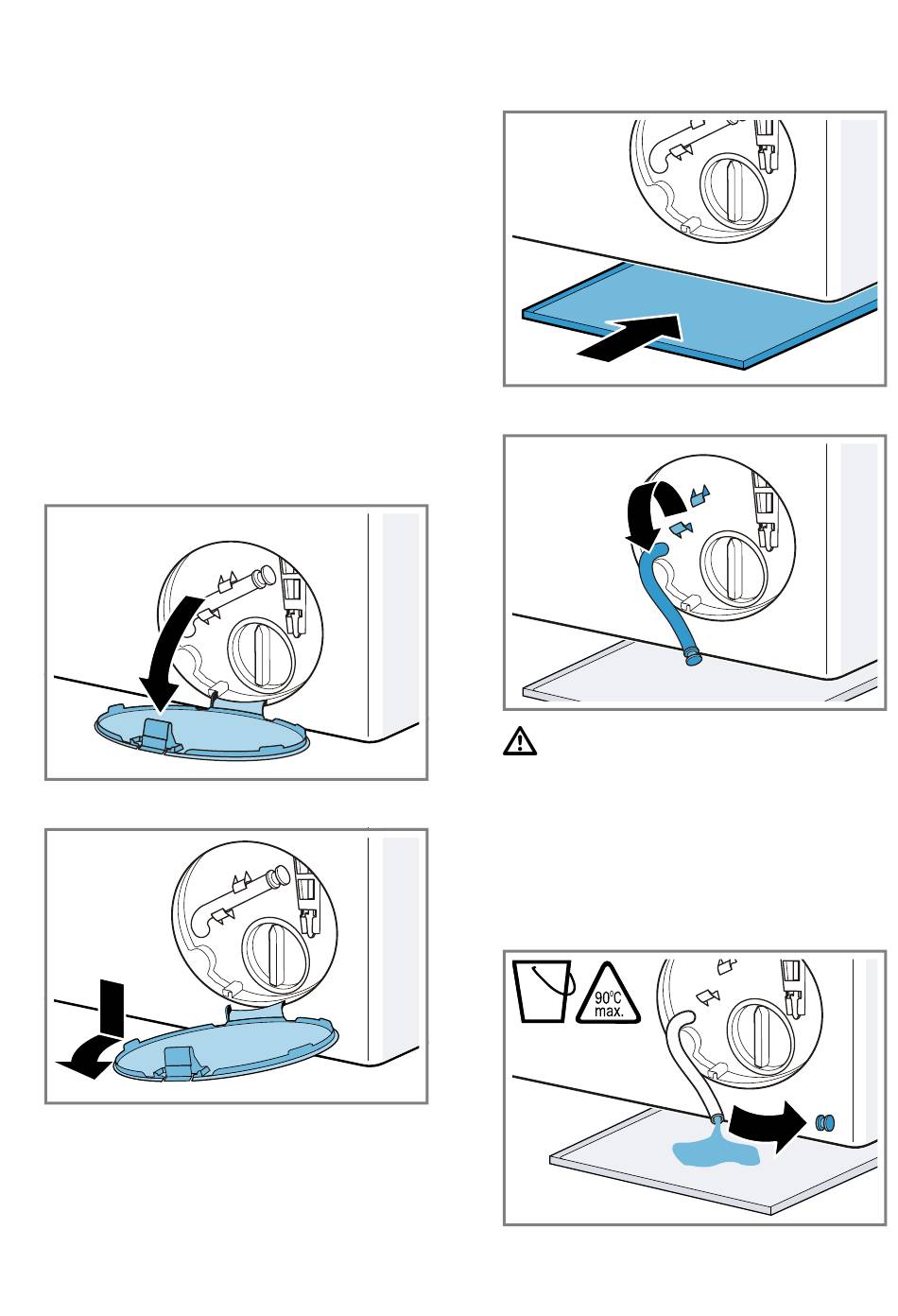 90°C
max.