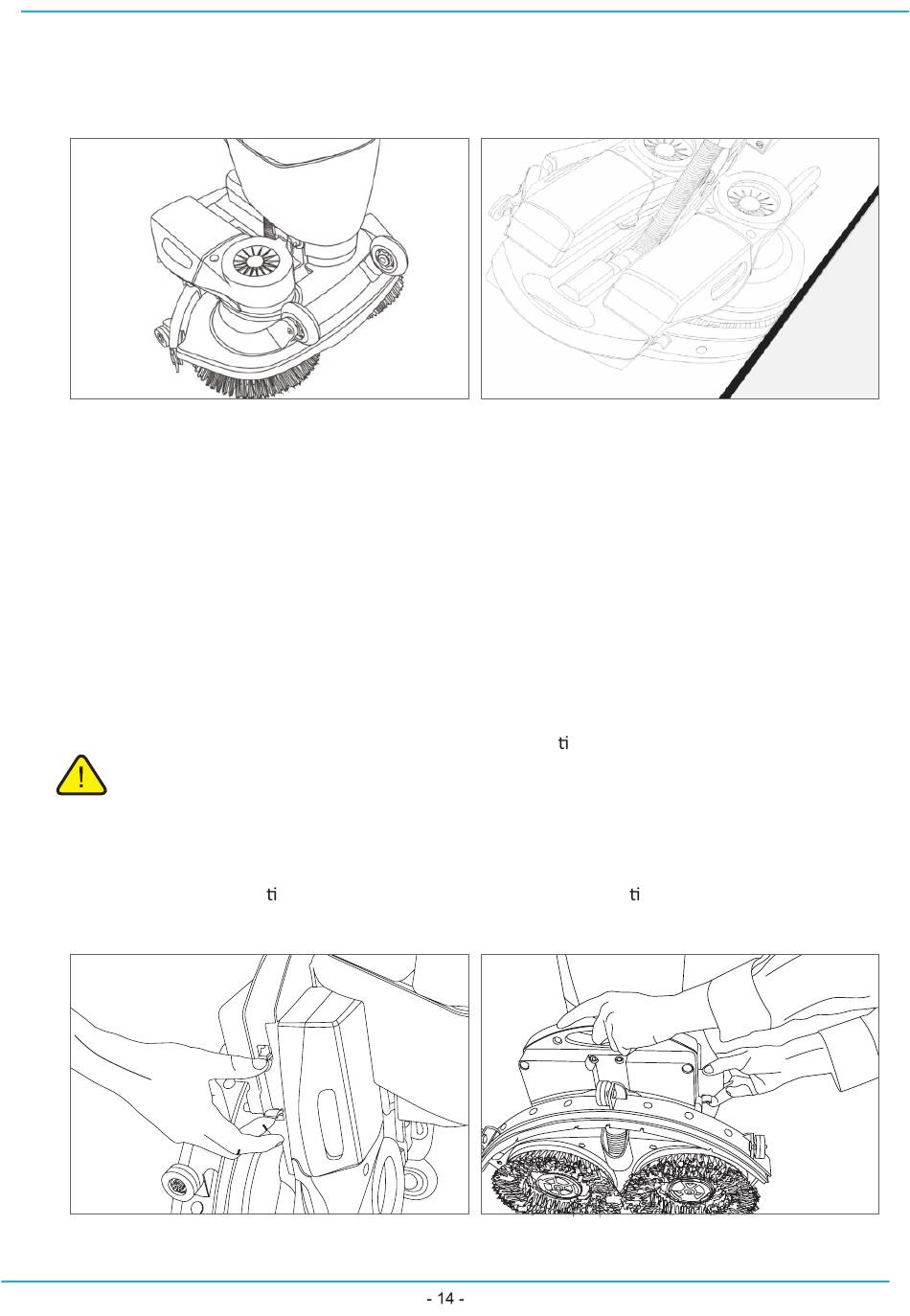 ti

ti

ti

- 14 -