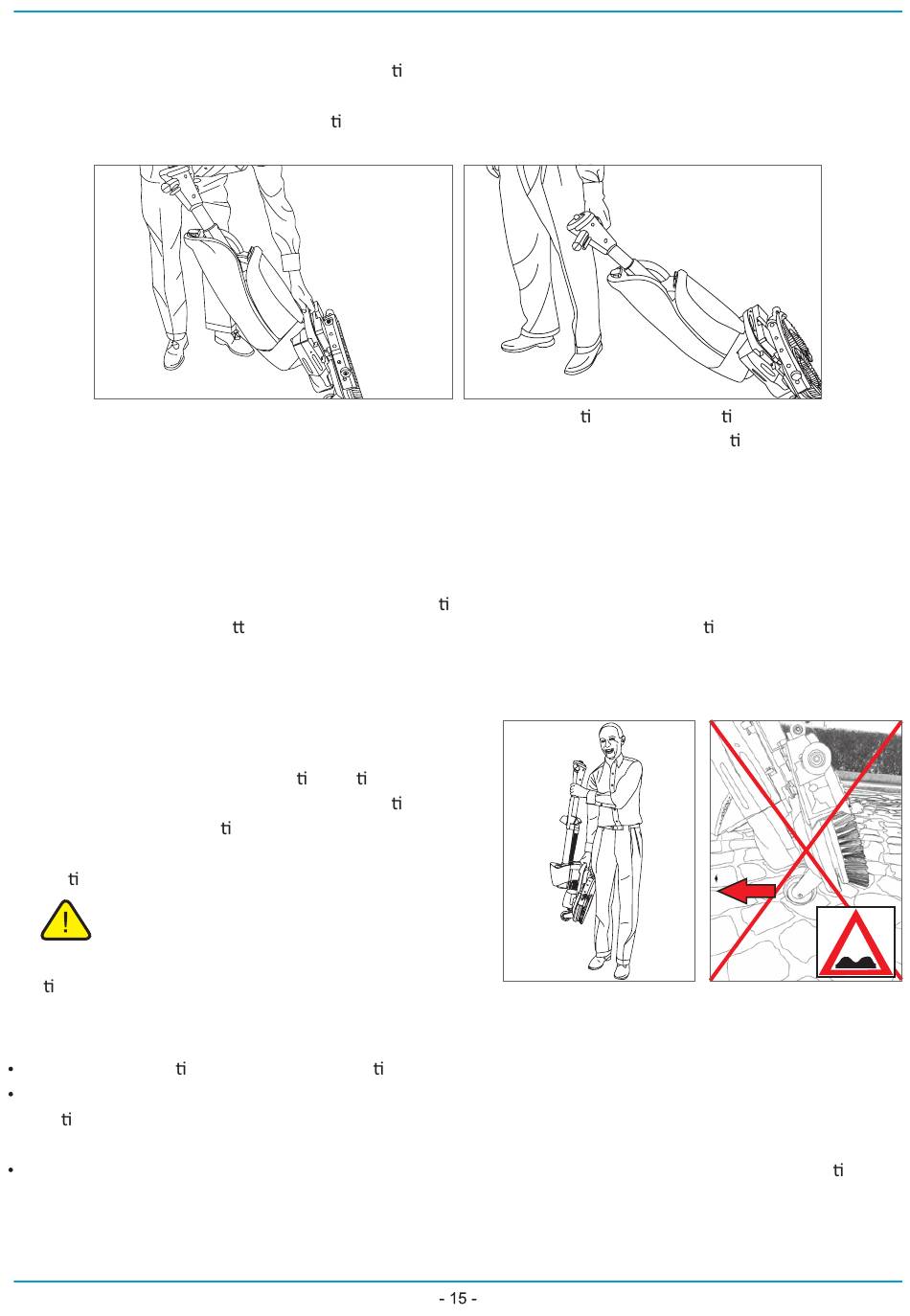 ti

ti

ti ti
ti

ti
tt ti

ti ti
ti
ti

ti

ti

• ti ti
• ti

• ti

- 15 -