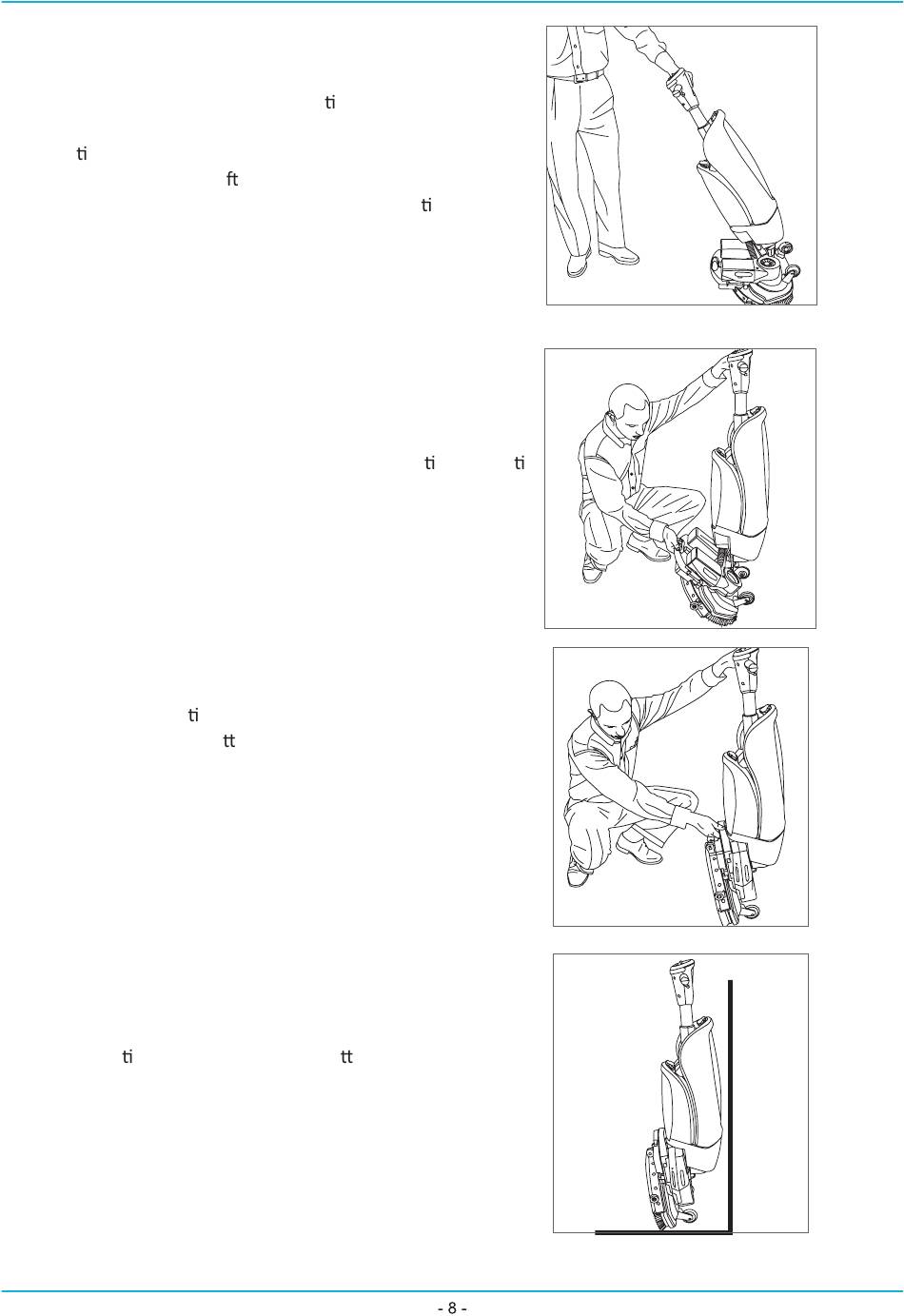 ti
ti
ft
ti

ti ti

ti
tt

ti tt

- 8 -