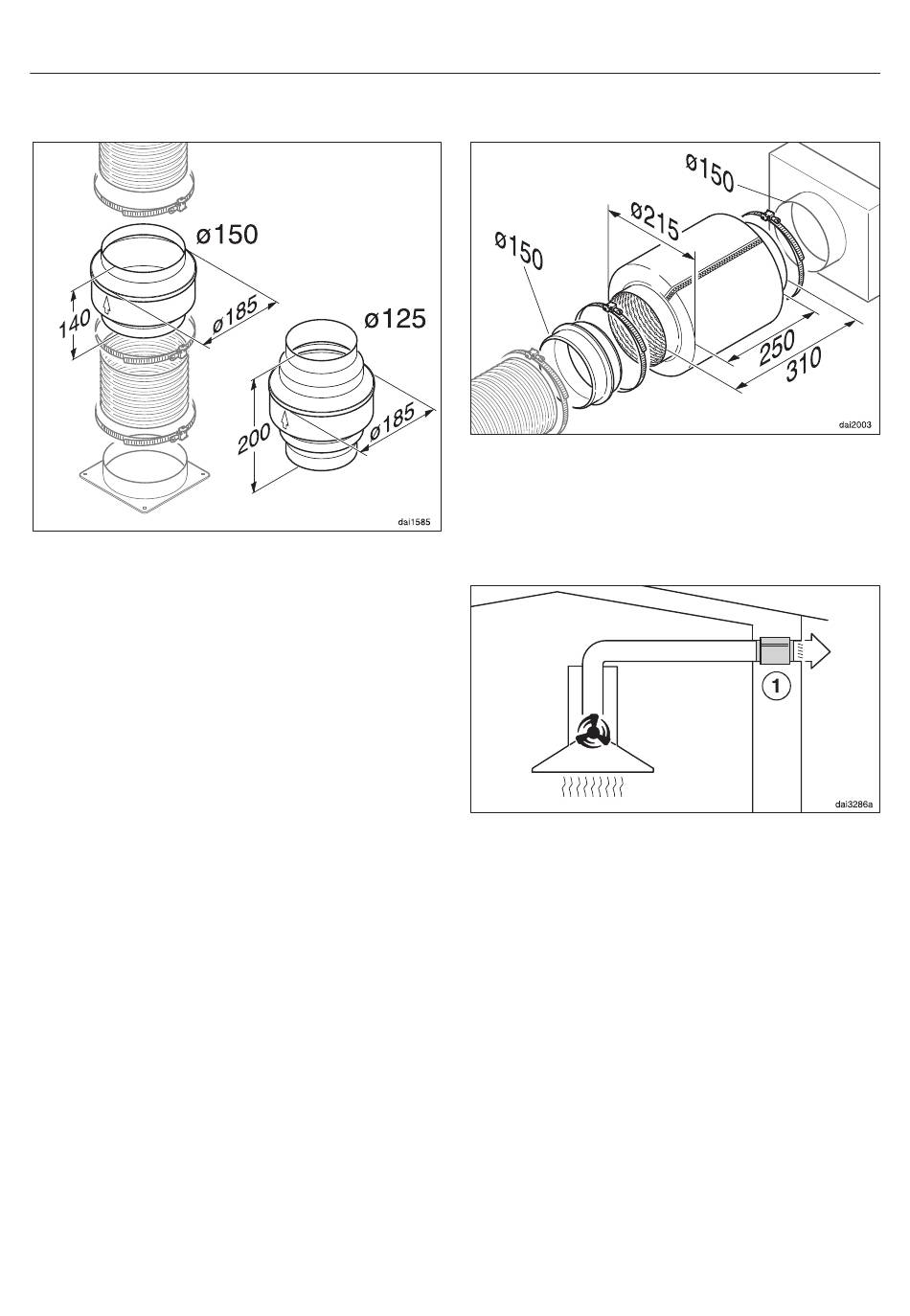 ø150
140
ø185
ø125
200
ø185
dai1585

ø150
ø215
ø150
250
310
dai2003

1
dai3286a