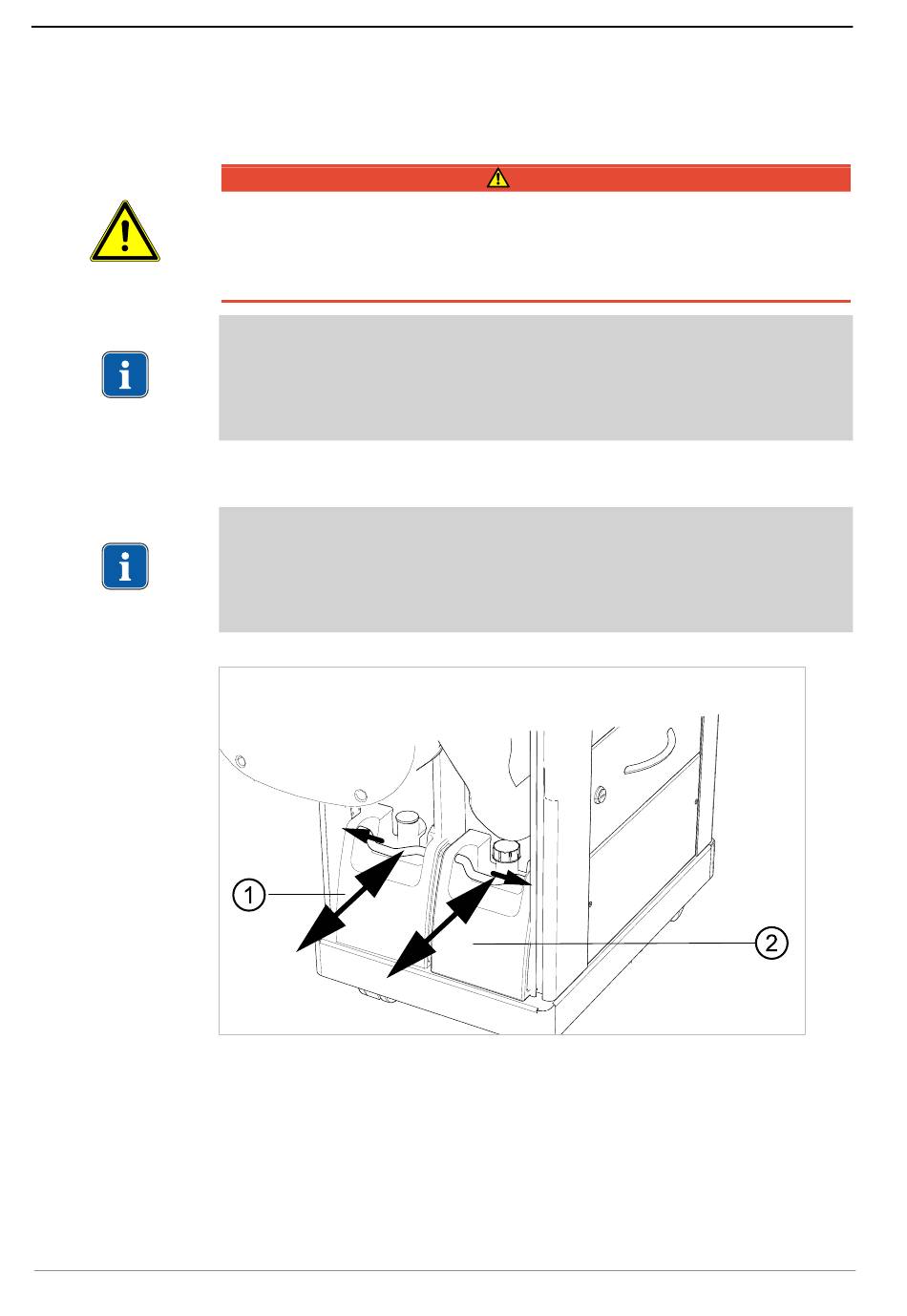 1

2