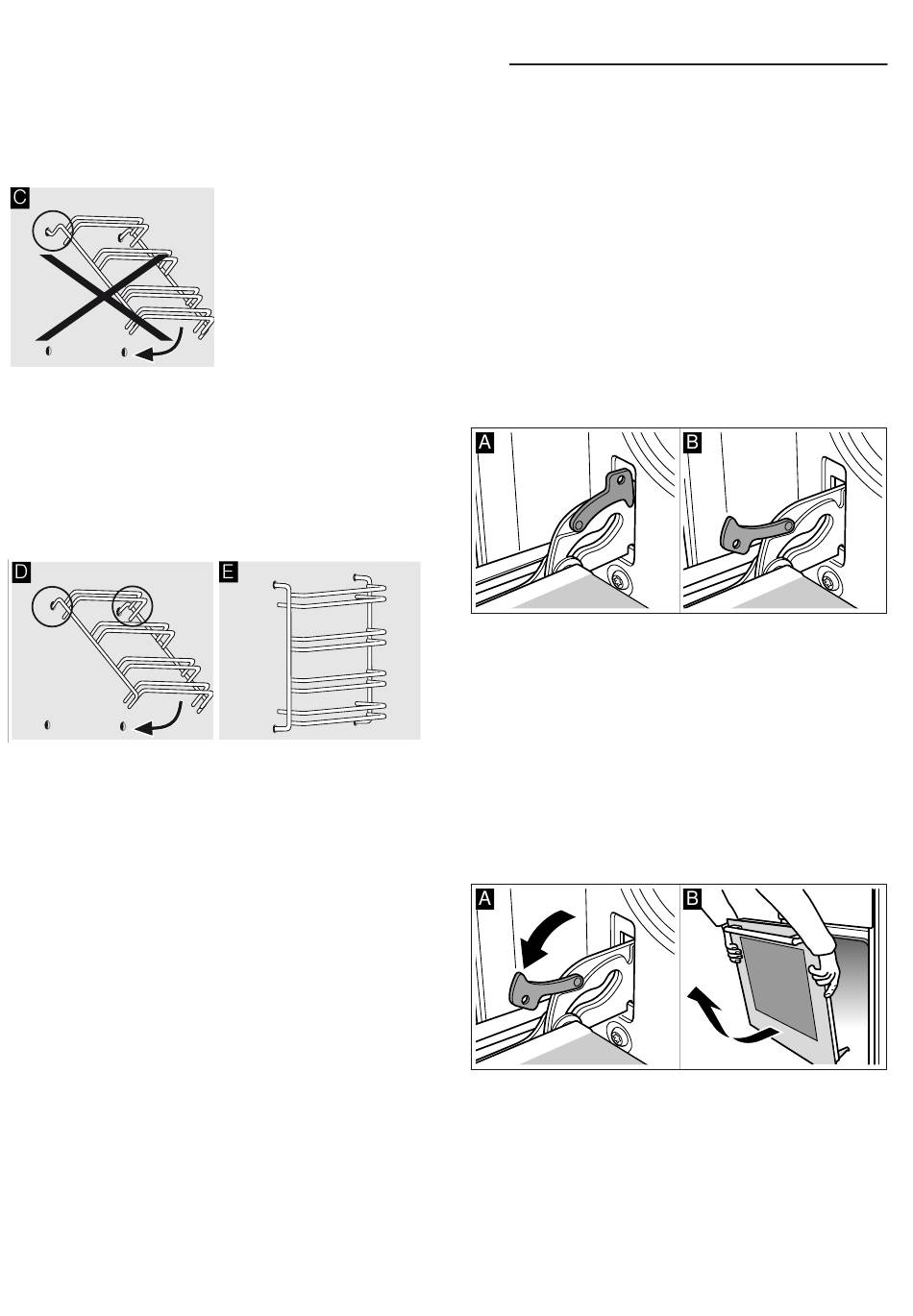 C

D

E

A

B

A

B