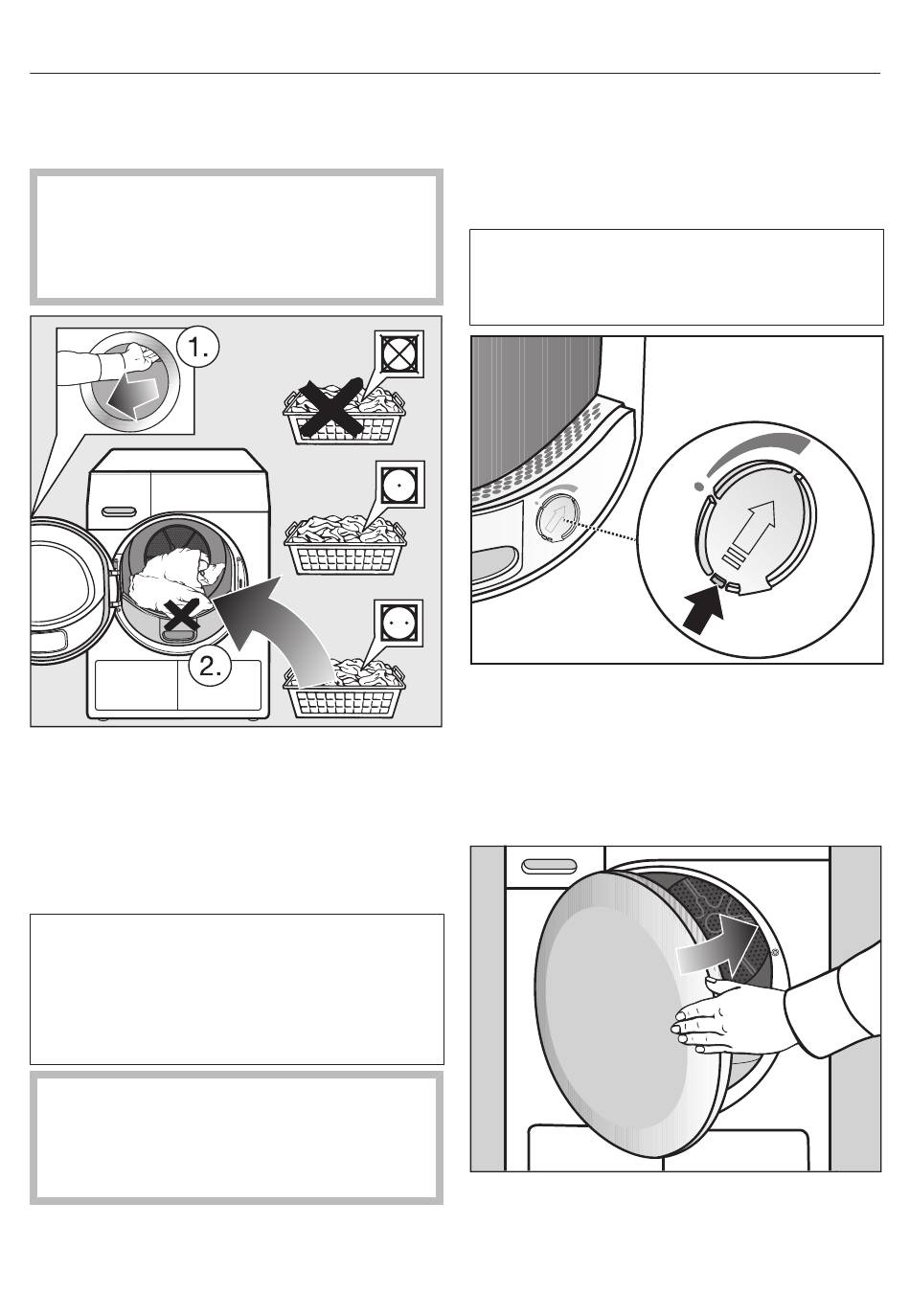 1.

2.