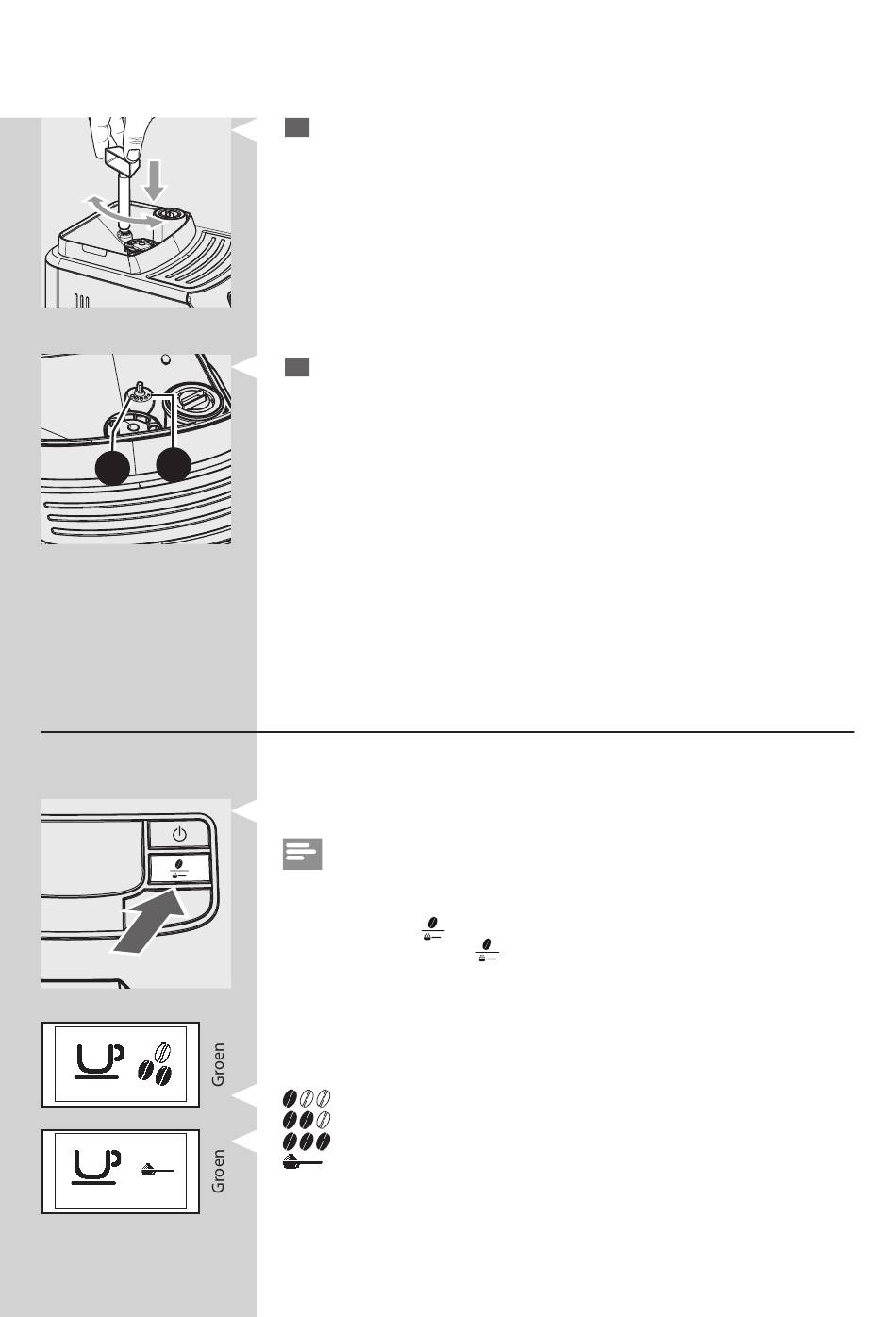 Groen

Groen