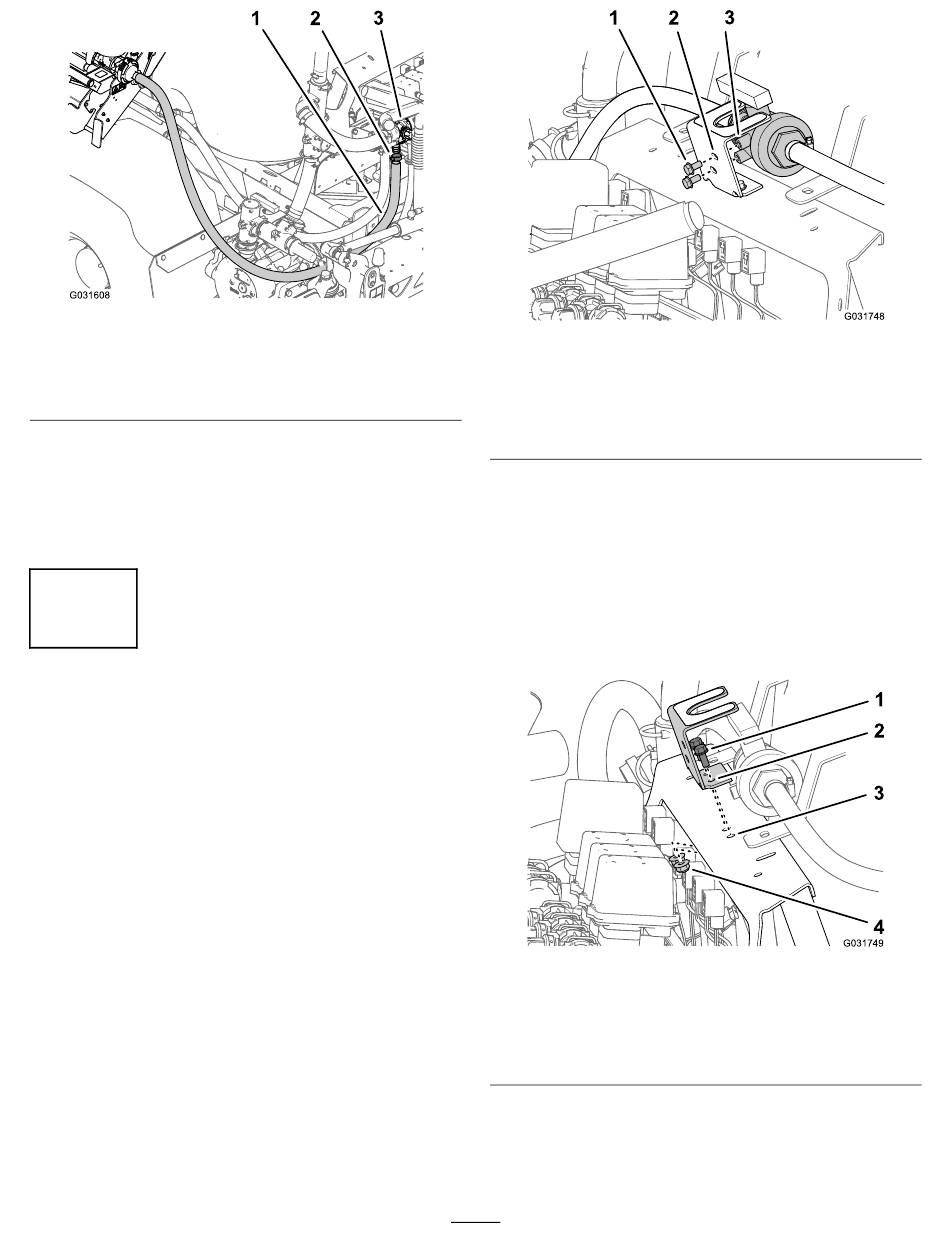 1 2 3

G031608

1 2 3

G031748

1
2
3
4

G031749