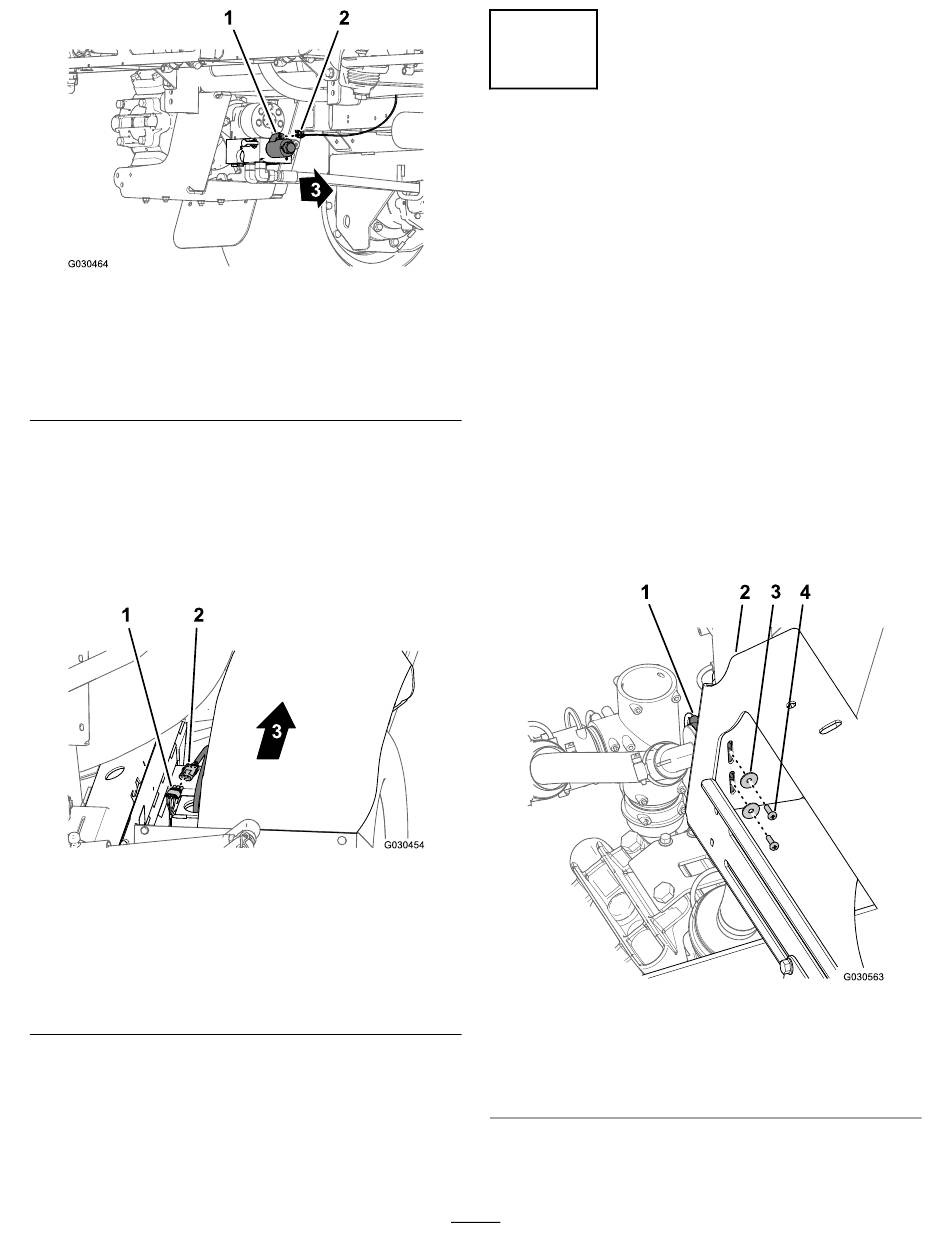 1
2
3
G030464

1
2
3
G030454

1
2
3
4
G030563