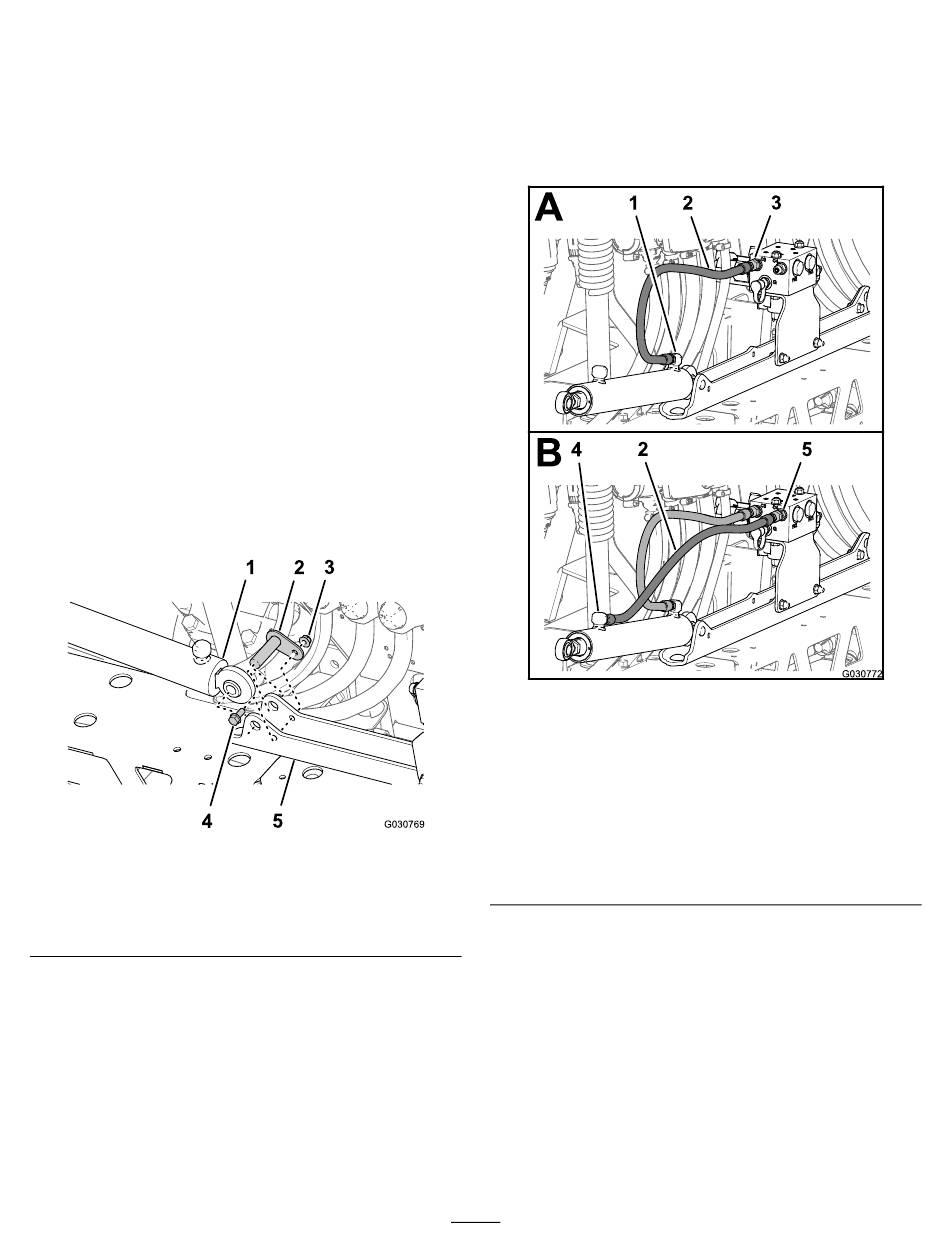 1 2 3

4 5

G030769

A

1 2 3

B

4 2 5

G030772