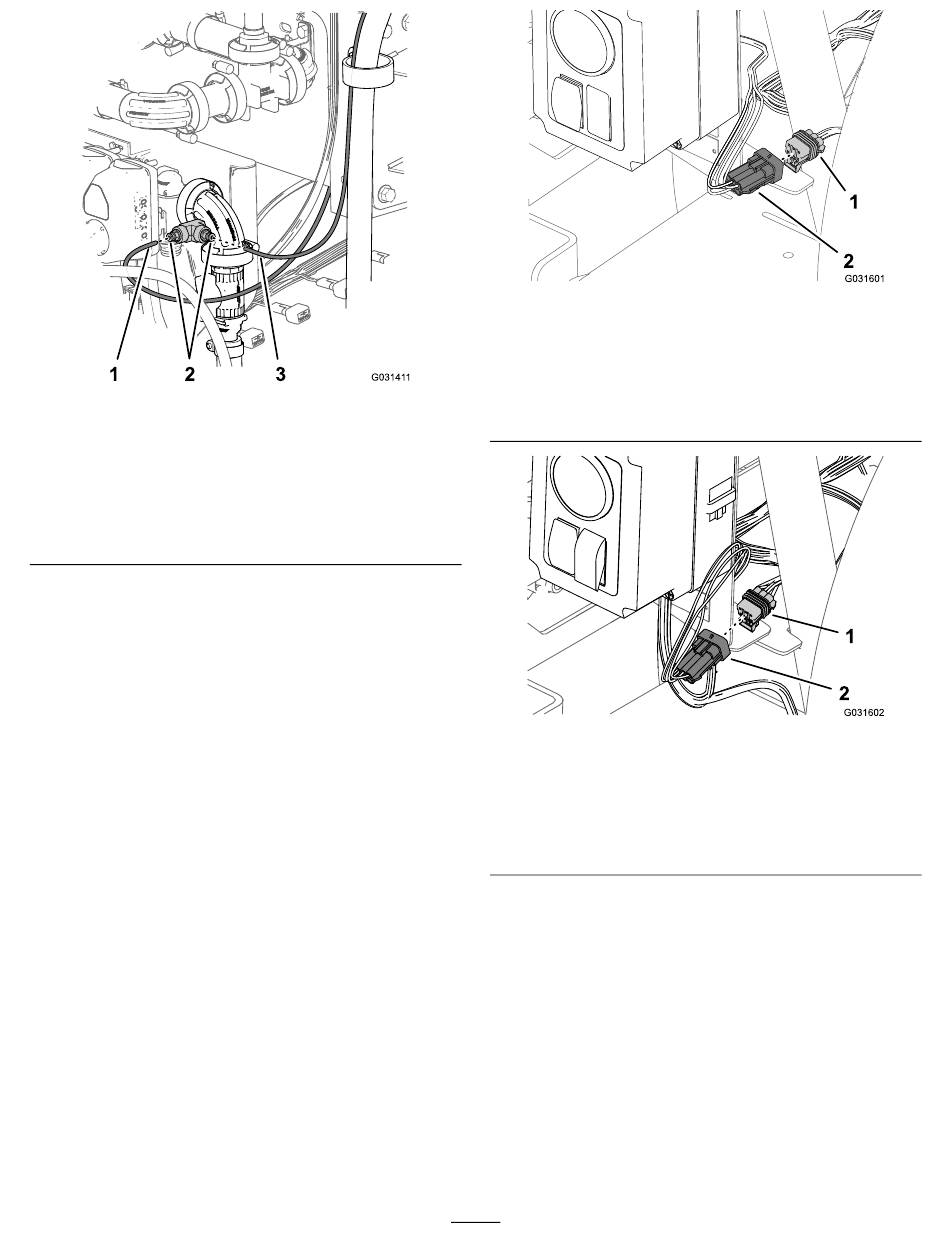 1
2
3
G031411

1
2
G031601

1
2
G031602