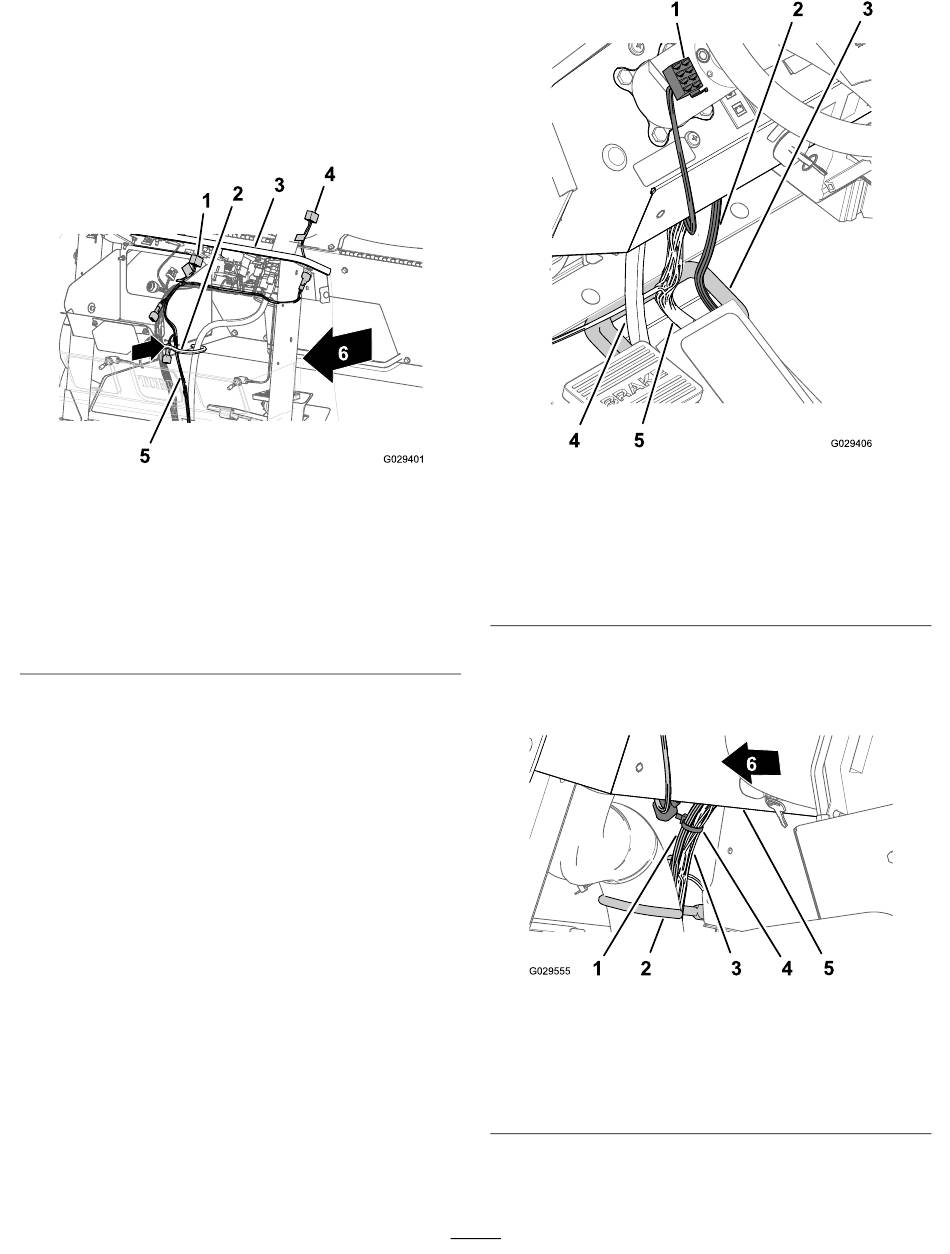 1 2 3 4

6

5

G029401

1 2 3

BRAKE

4 5

G029406

6

G029555 1 2 3 4 5