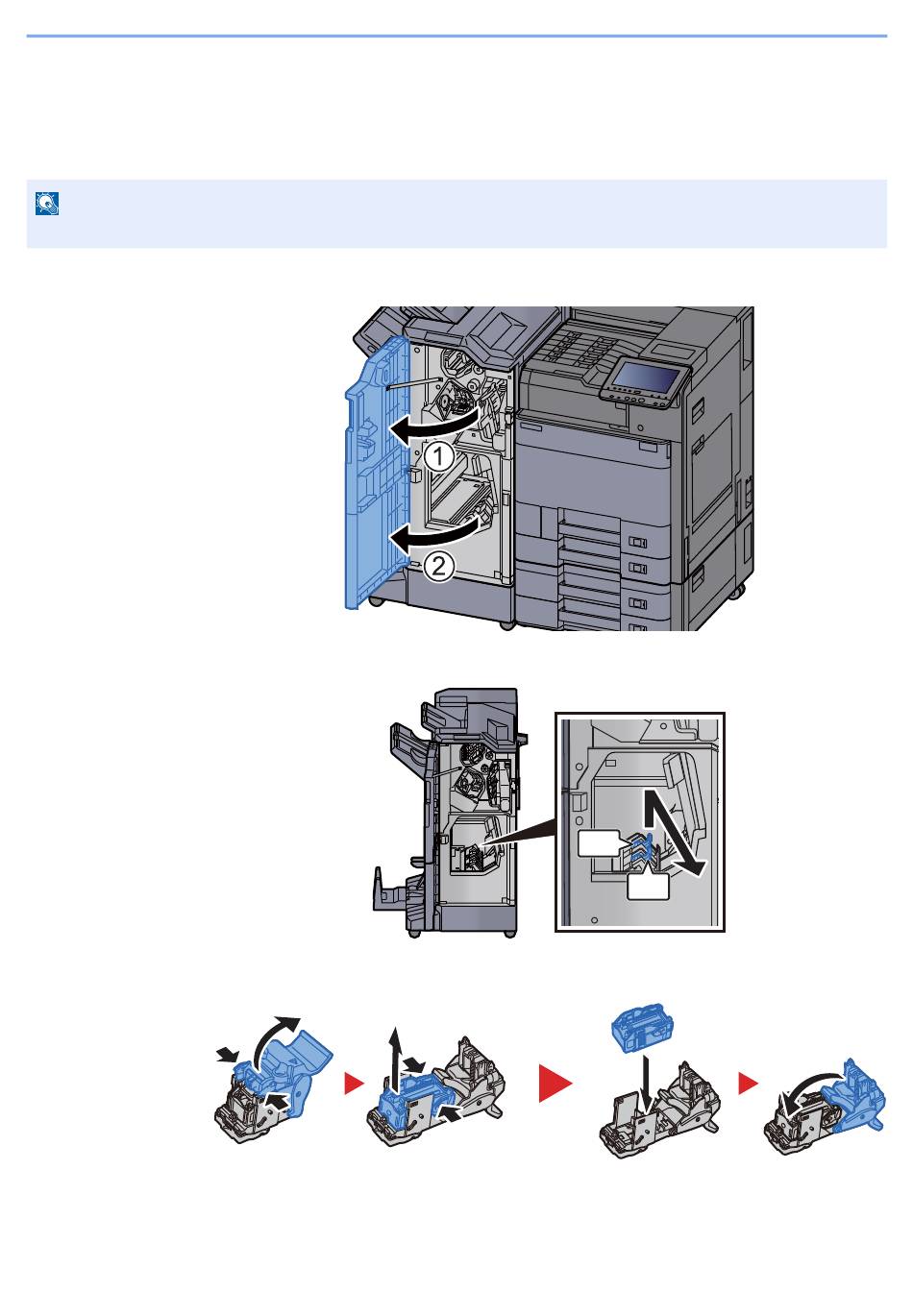 1

2