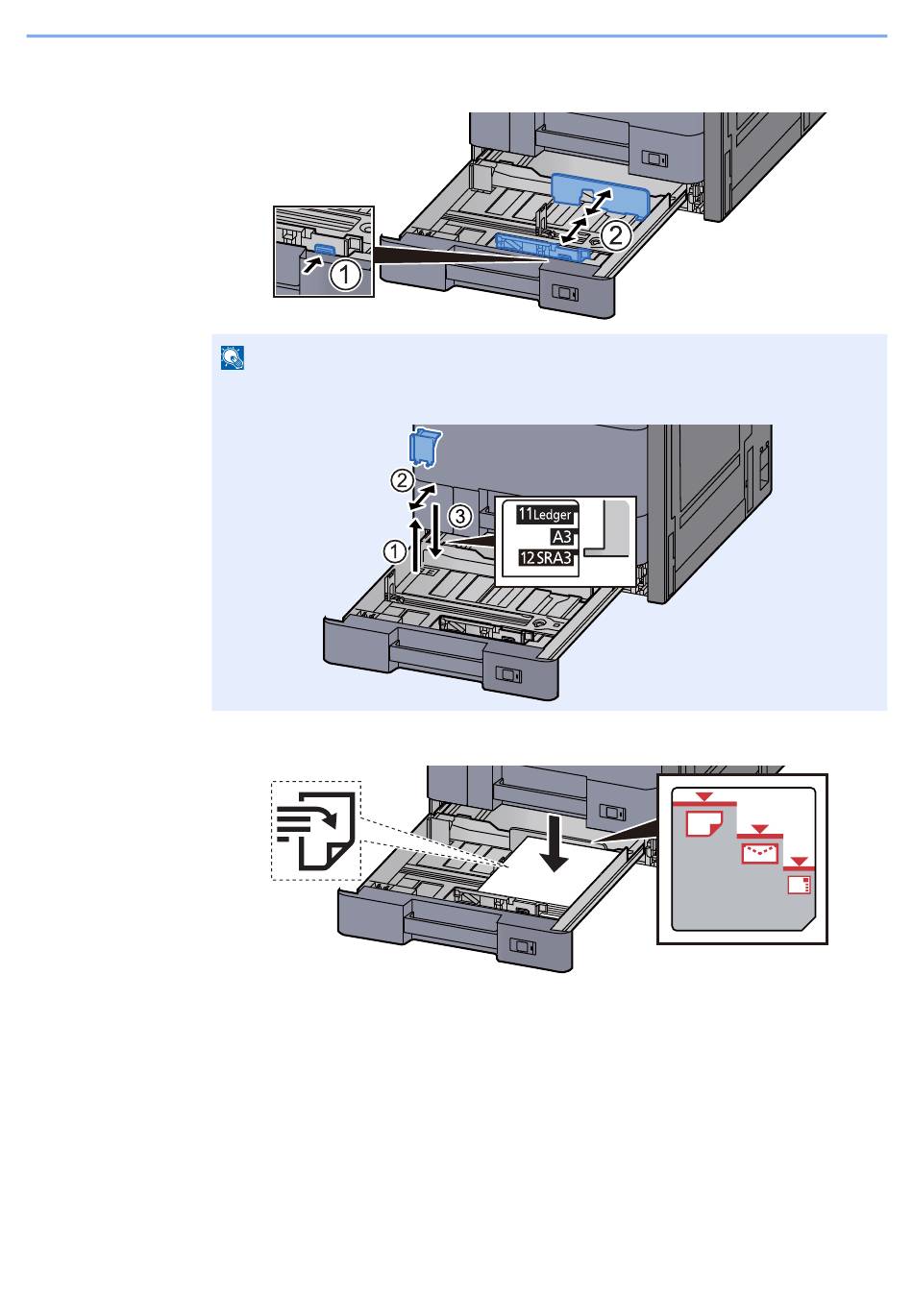 1

2

2

3

1

11 Ledger

A3

12 SRA3