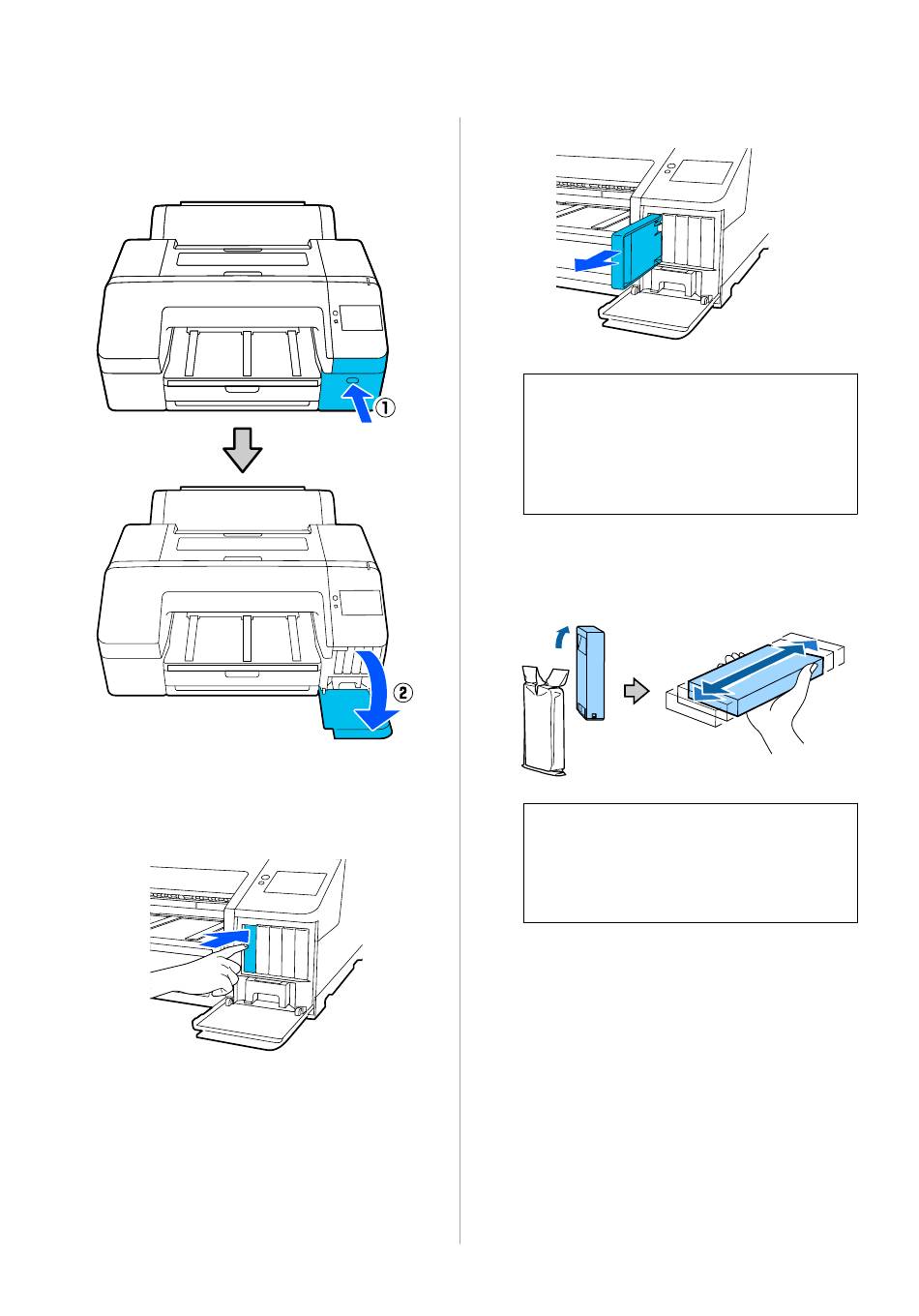 ①

②