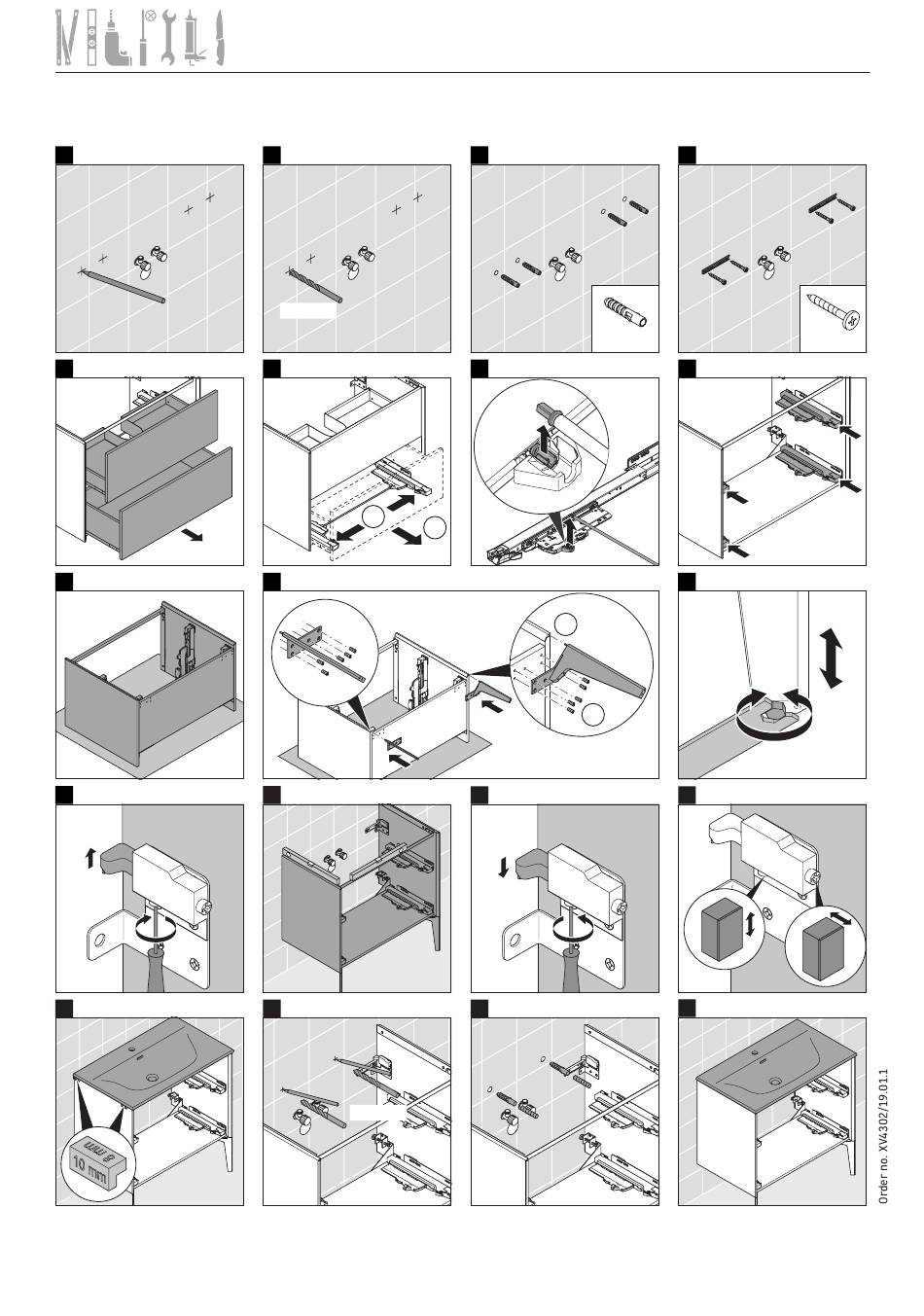 10 mm

Order no. XV4302/19.01.1