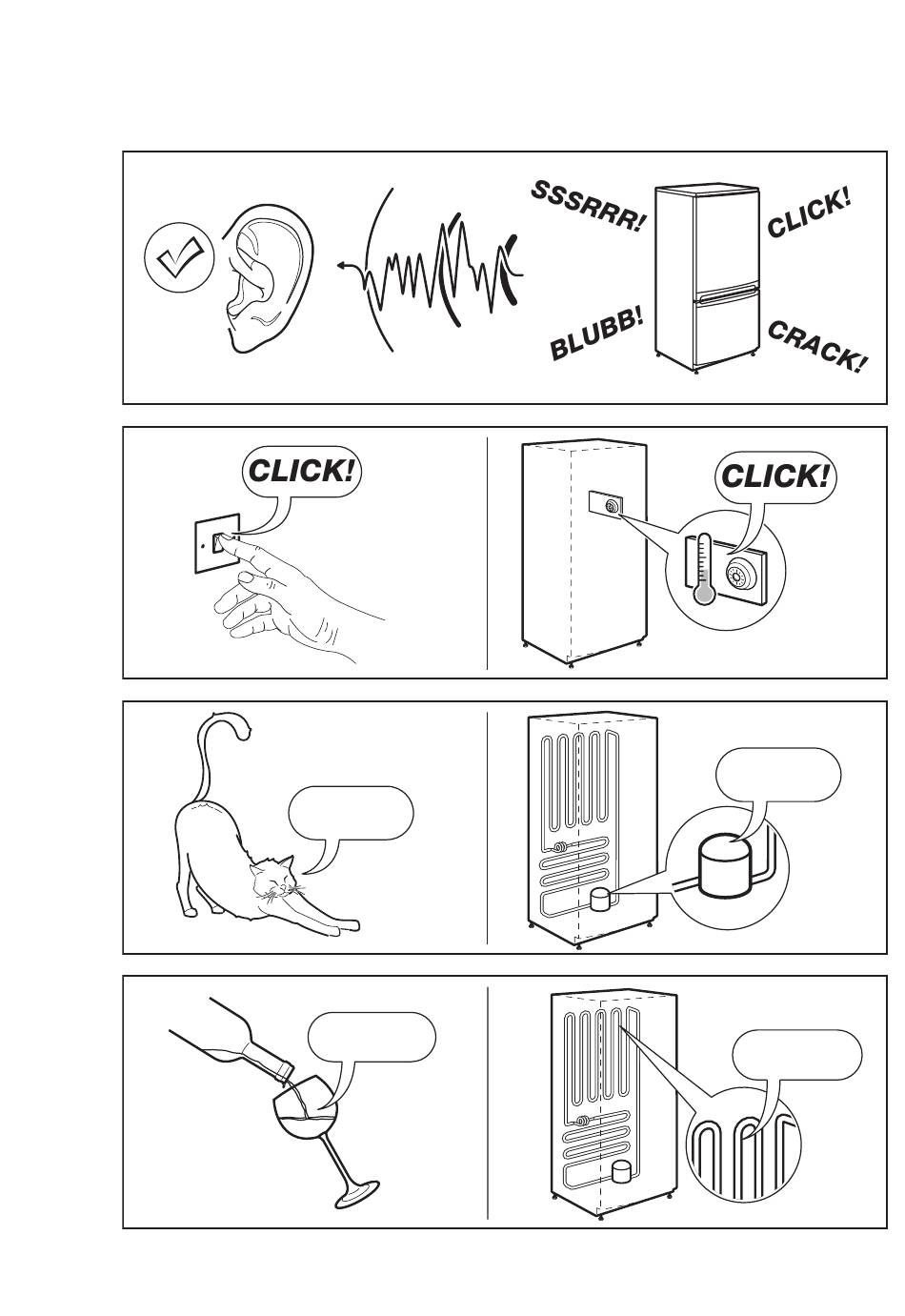 SSSRRR!

CLICK!

BLUBB!

CRACK!

CLICK!

CLICK!