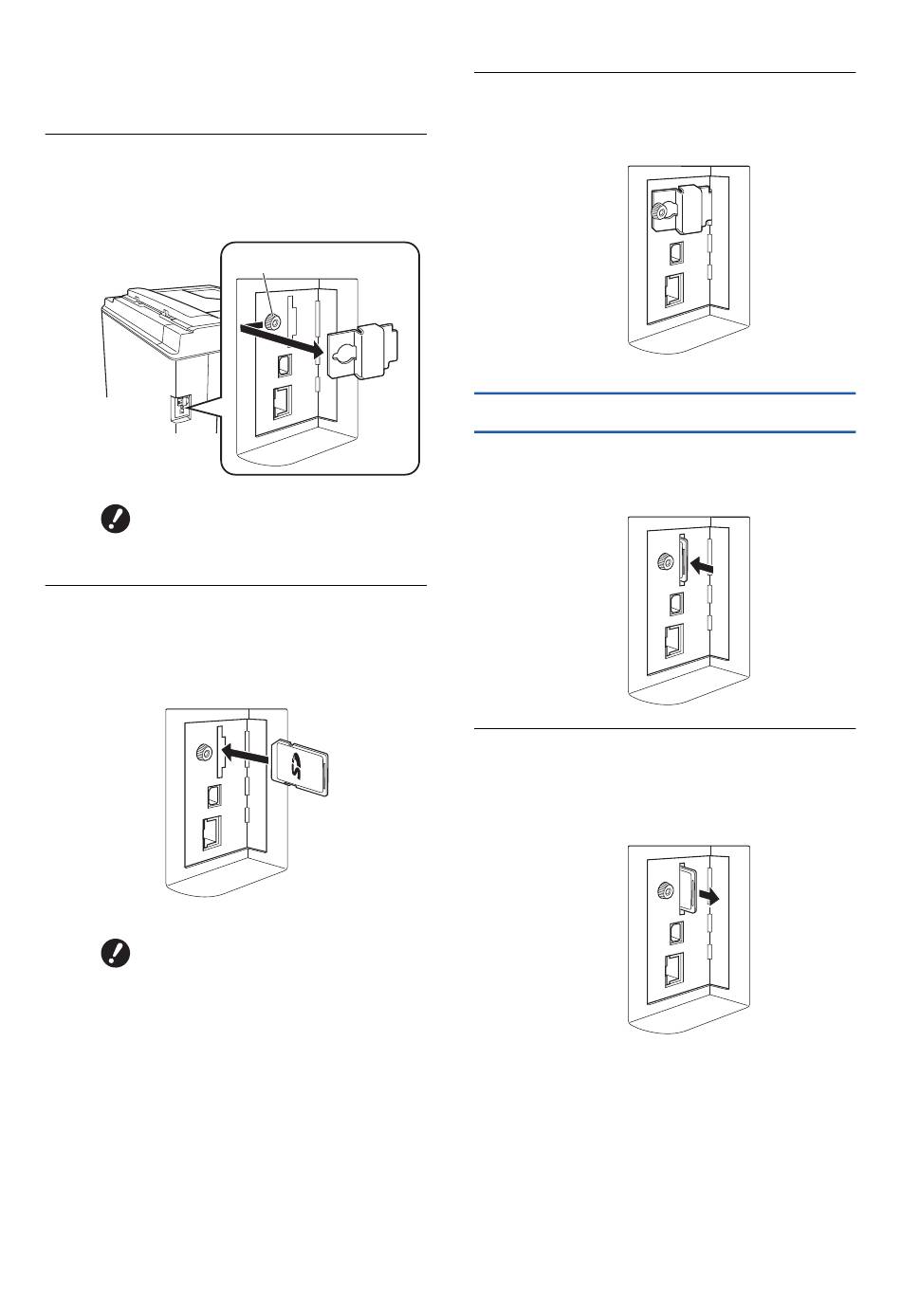 SD