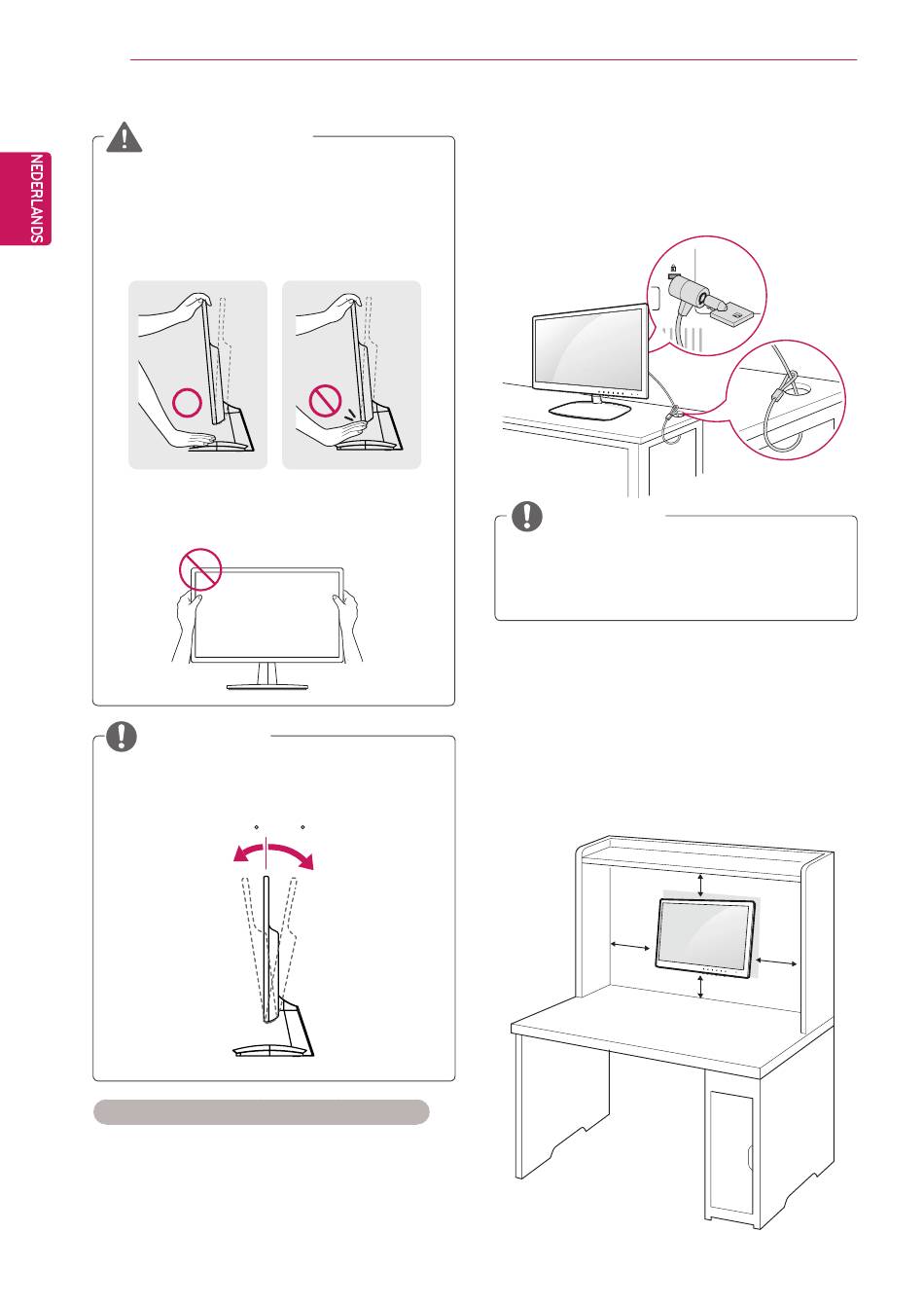 NEDERLANDS