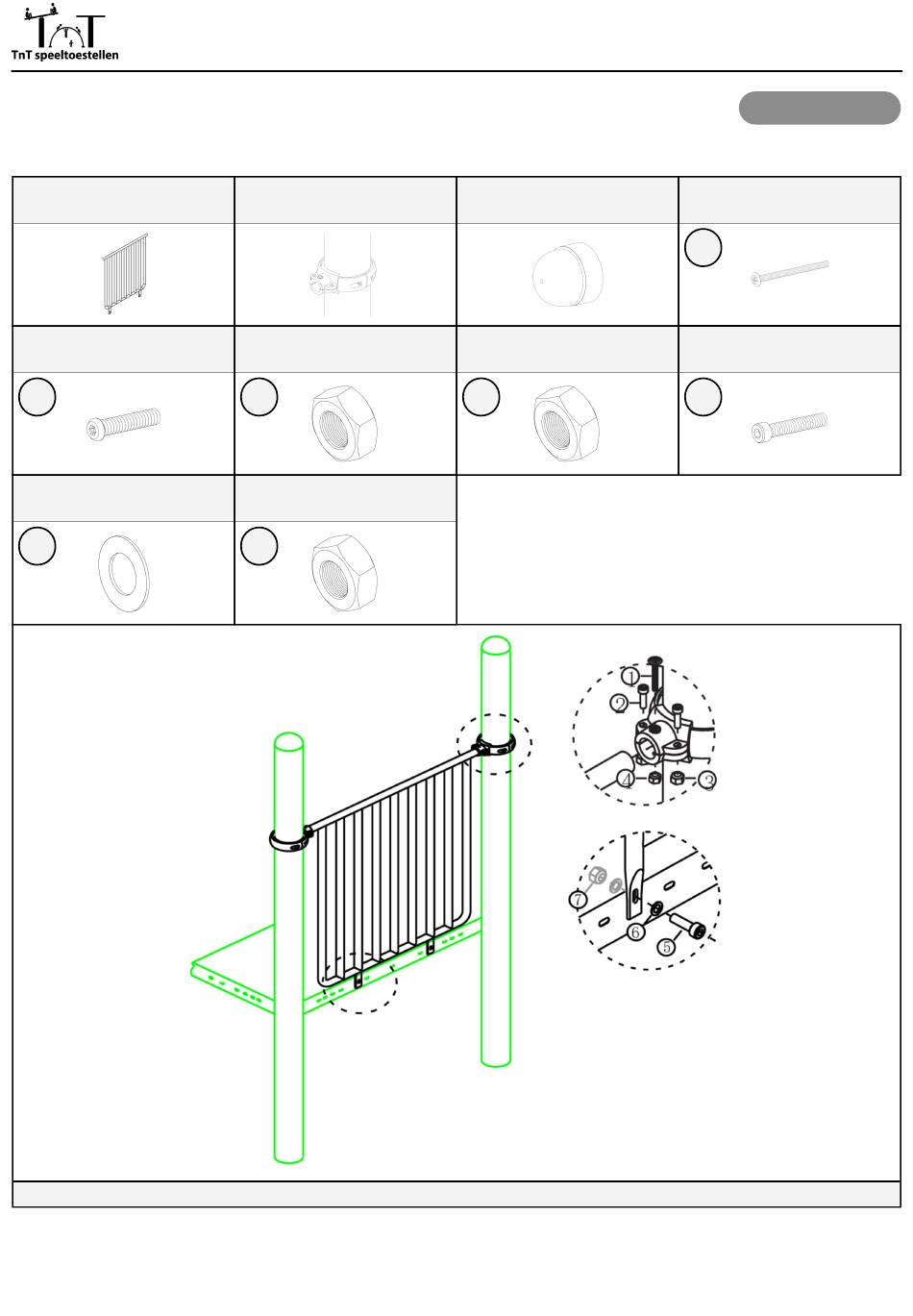 TnT speeltoestellen

1
2
4
3
7
6
5