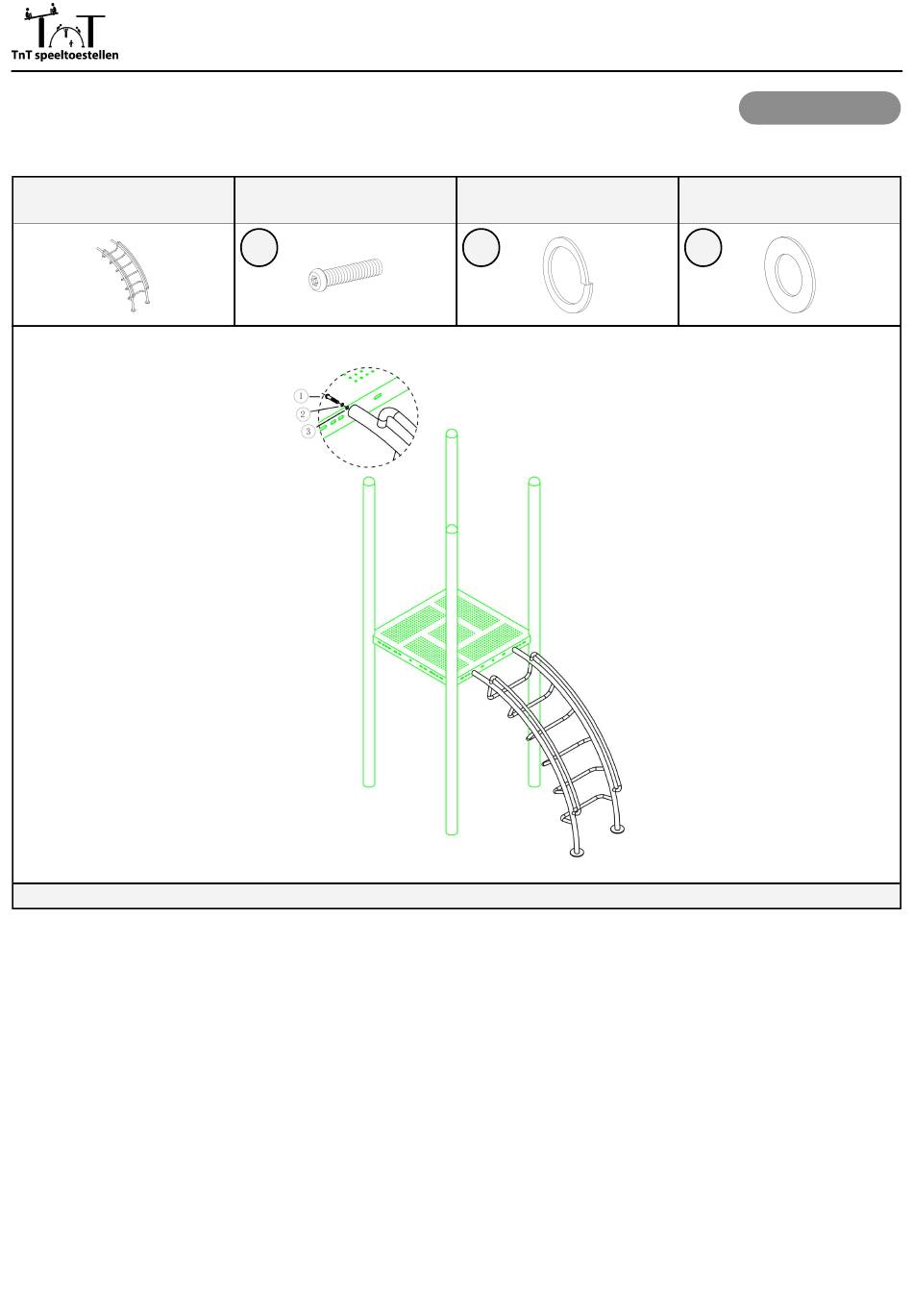 TnT speeltoestellen

1
2
3