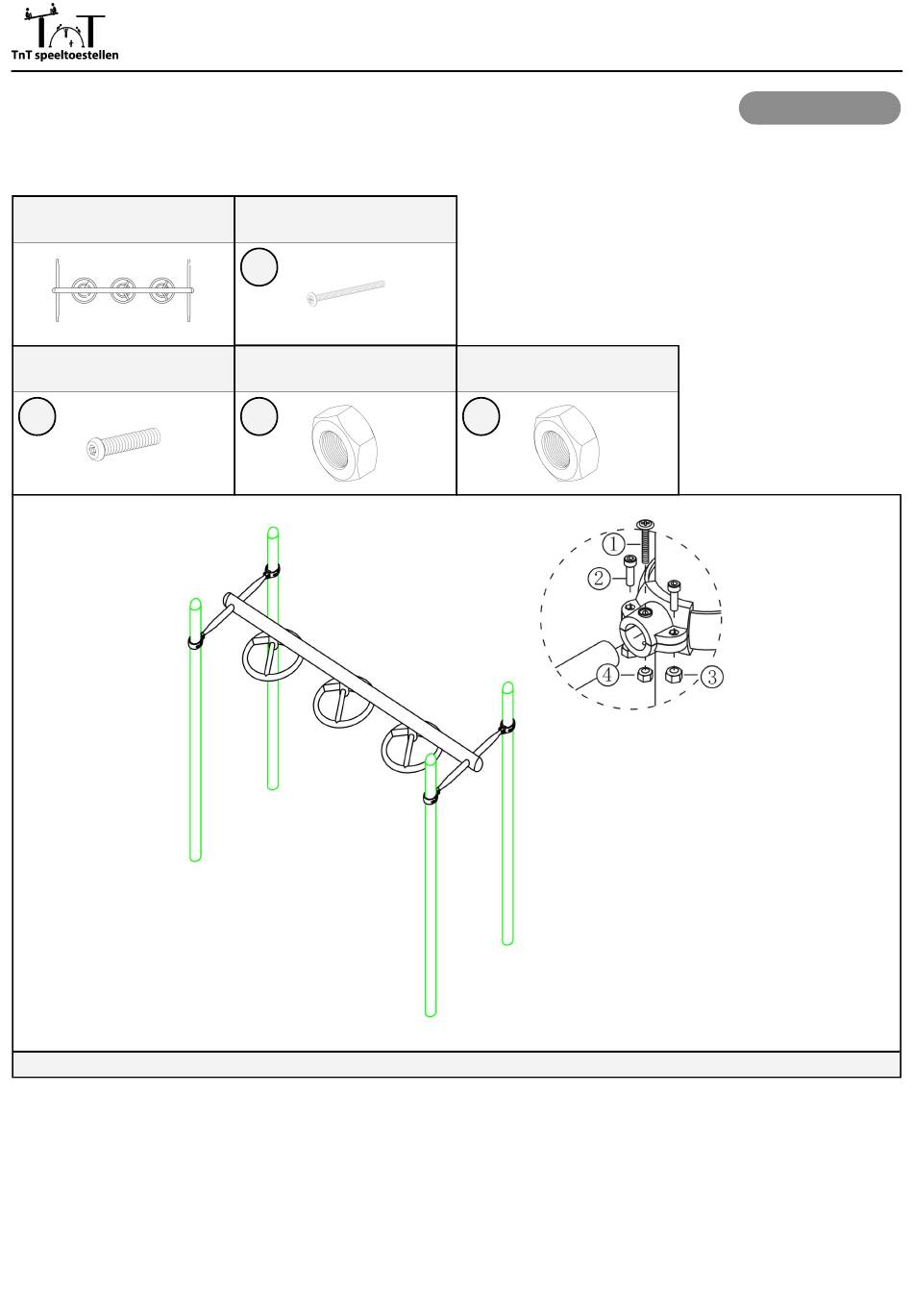 TnT speeltoestellen

①
②
④
③