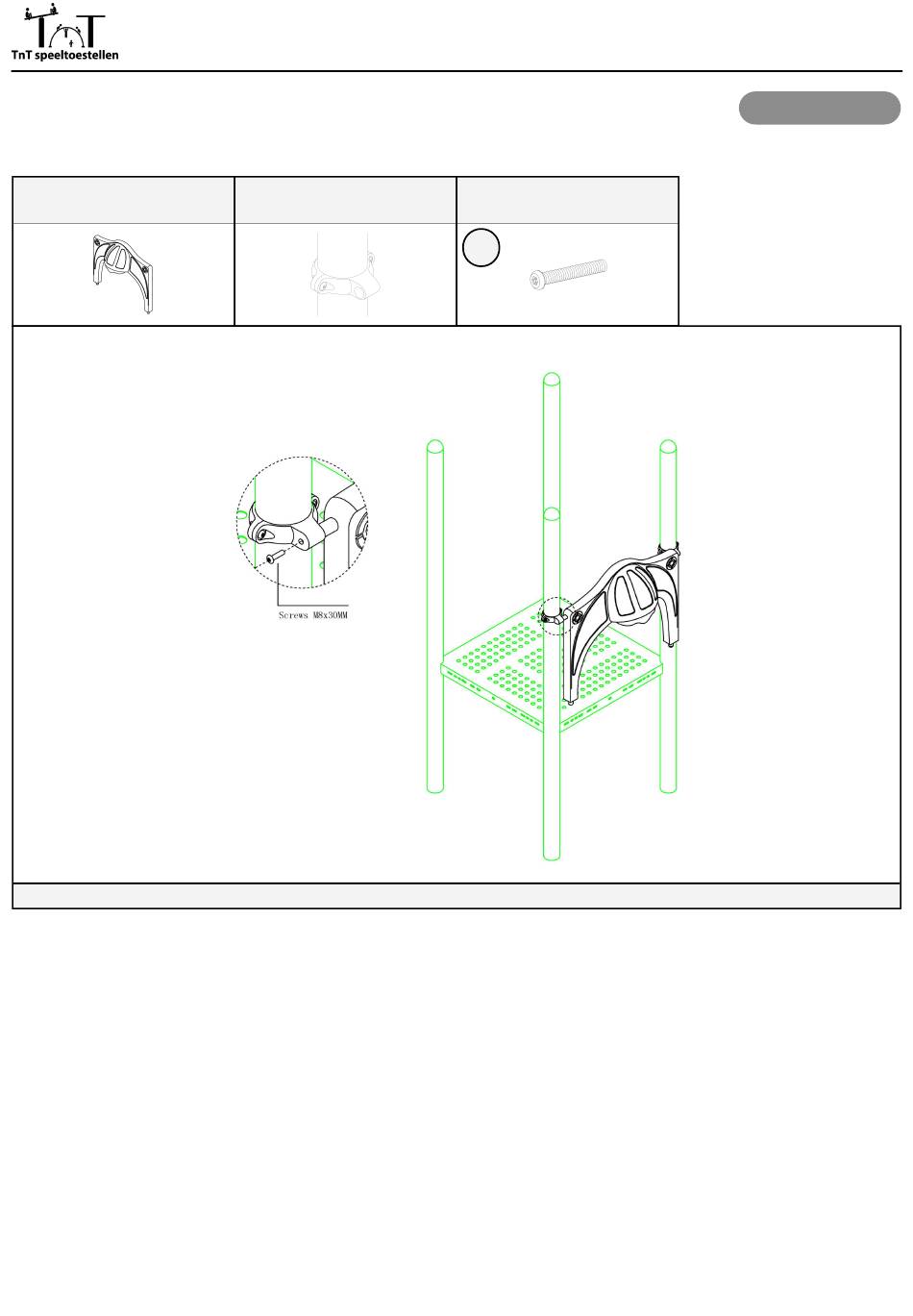 TnT speeltoestellen

Screws M8x30MM