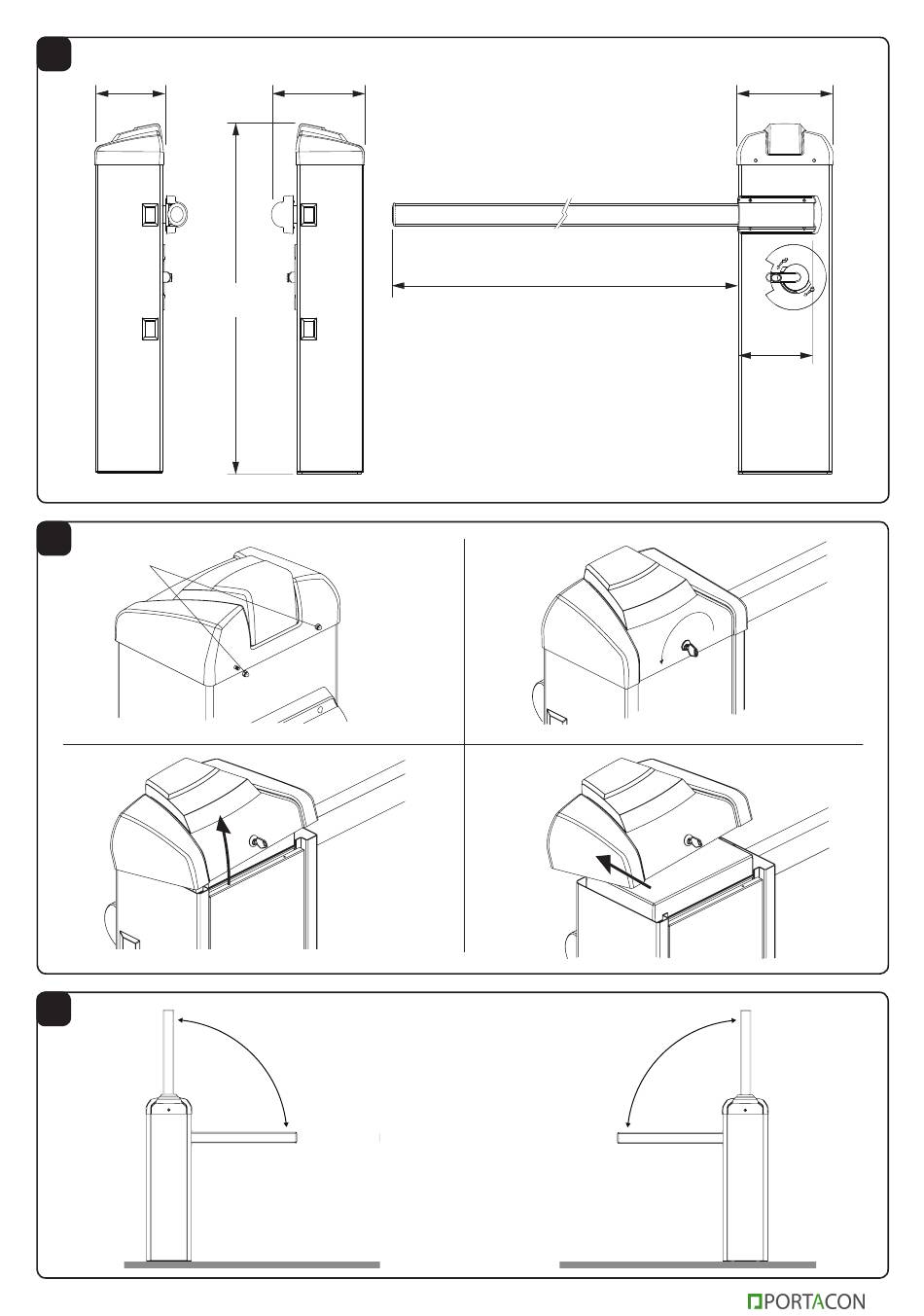 PORTACON