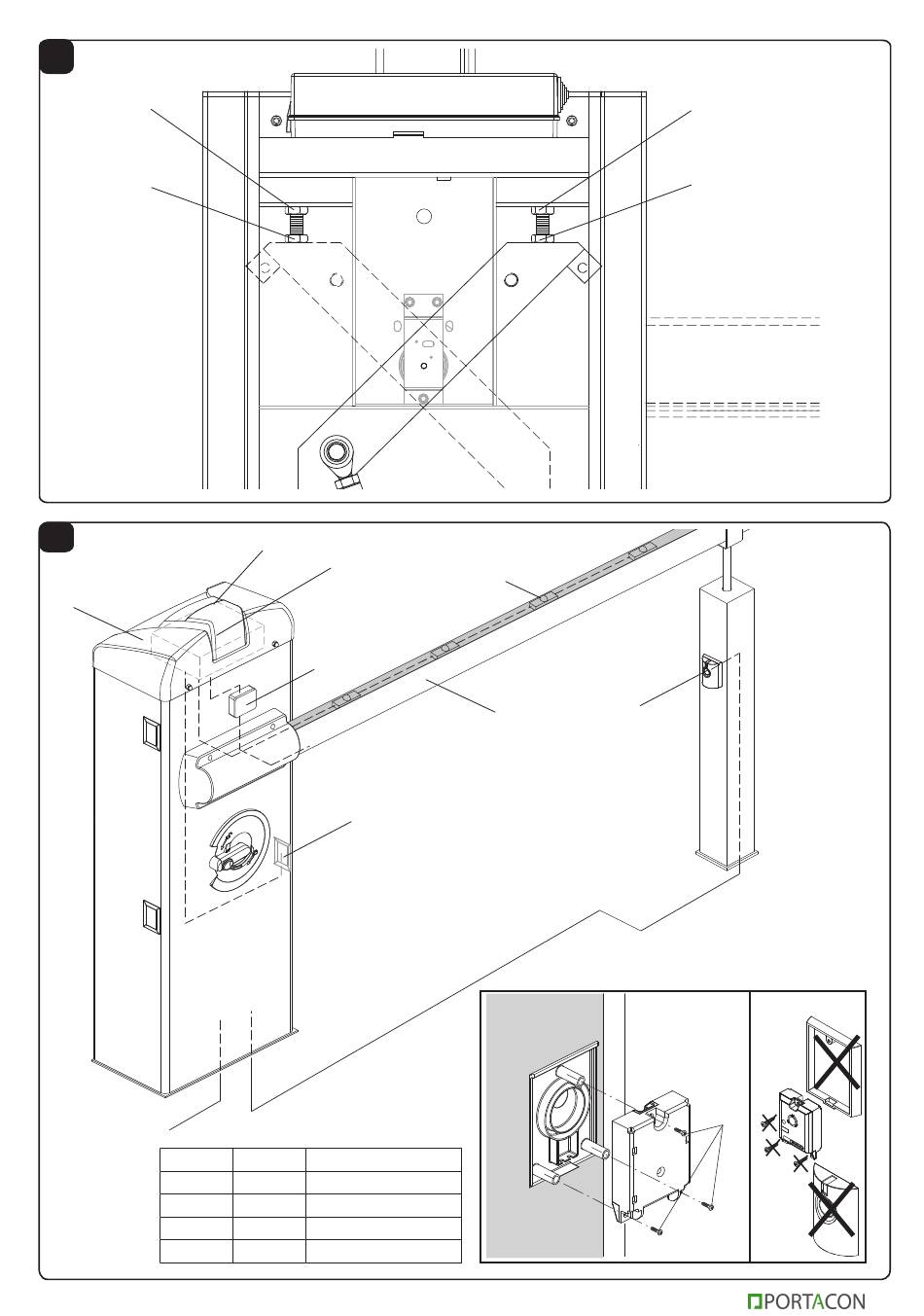 PORTACON