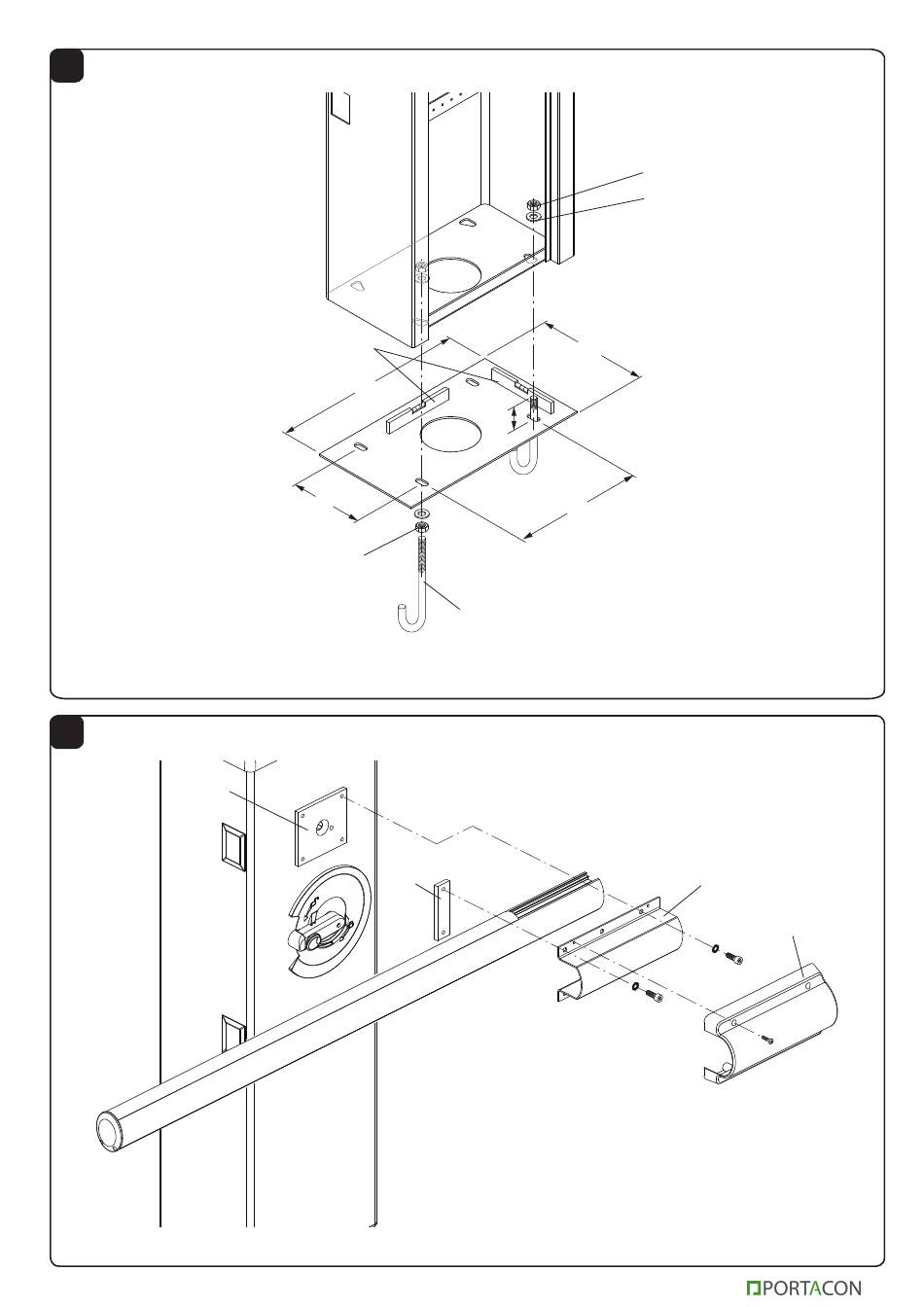 PORTACON