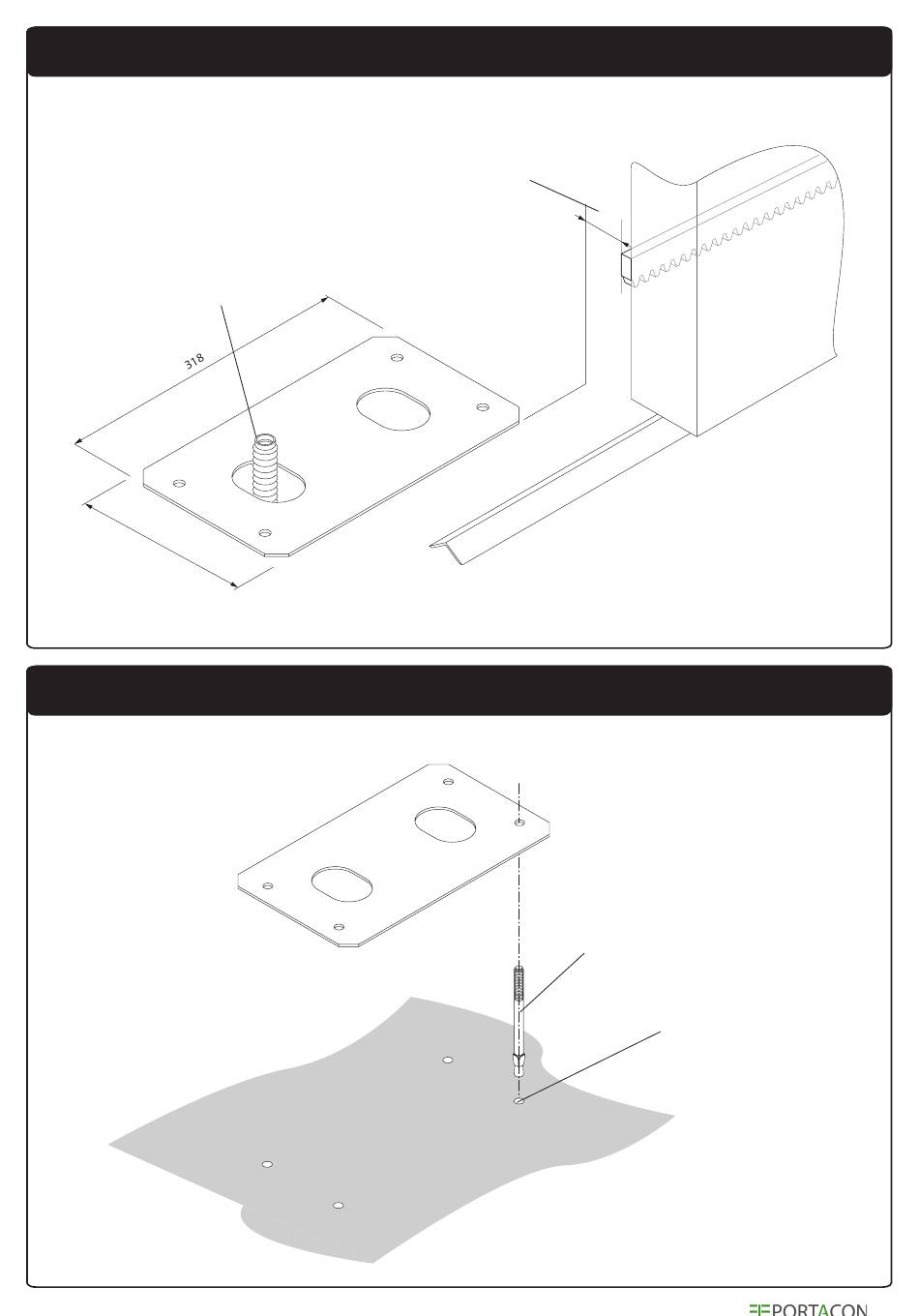 318

PORTACON