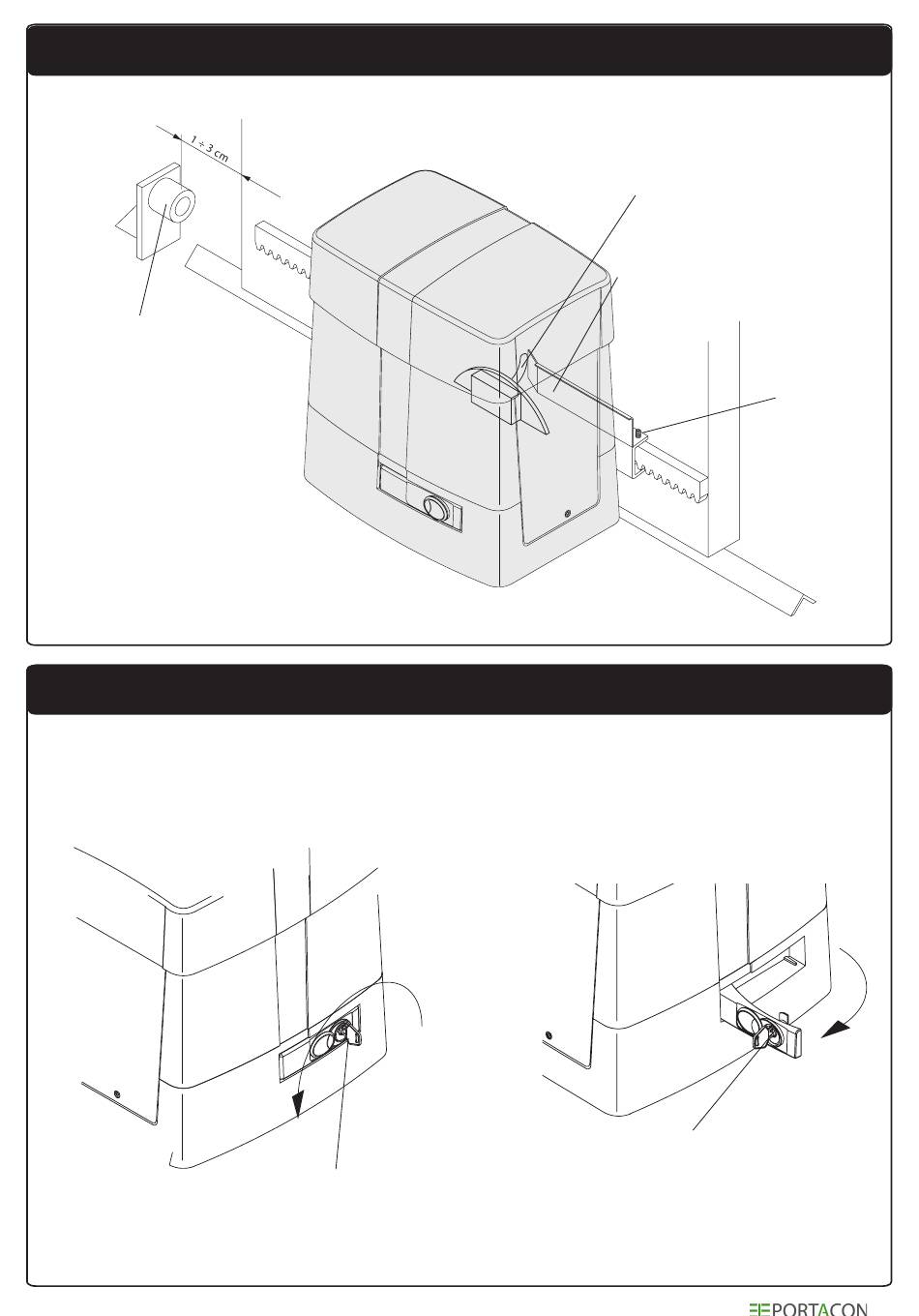 1 ÷ 3 cm

PORTACON