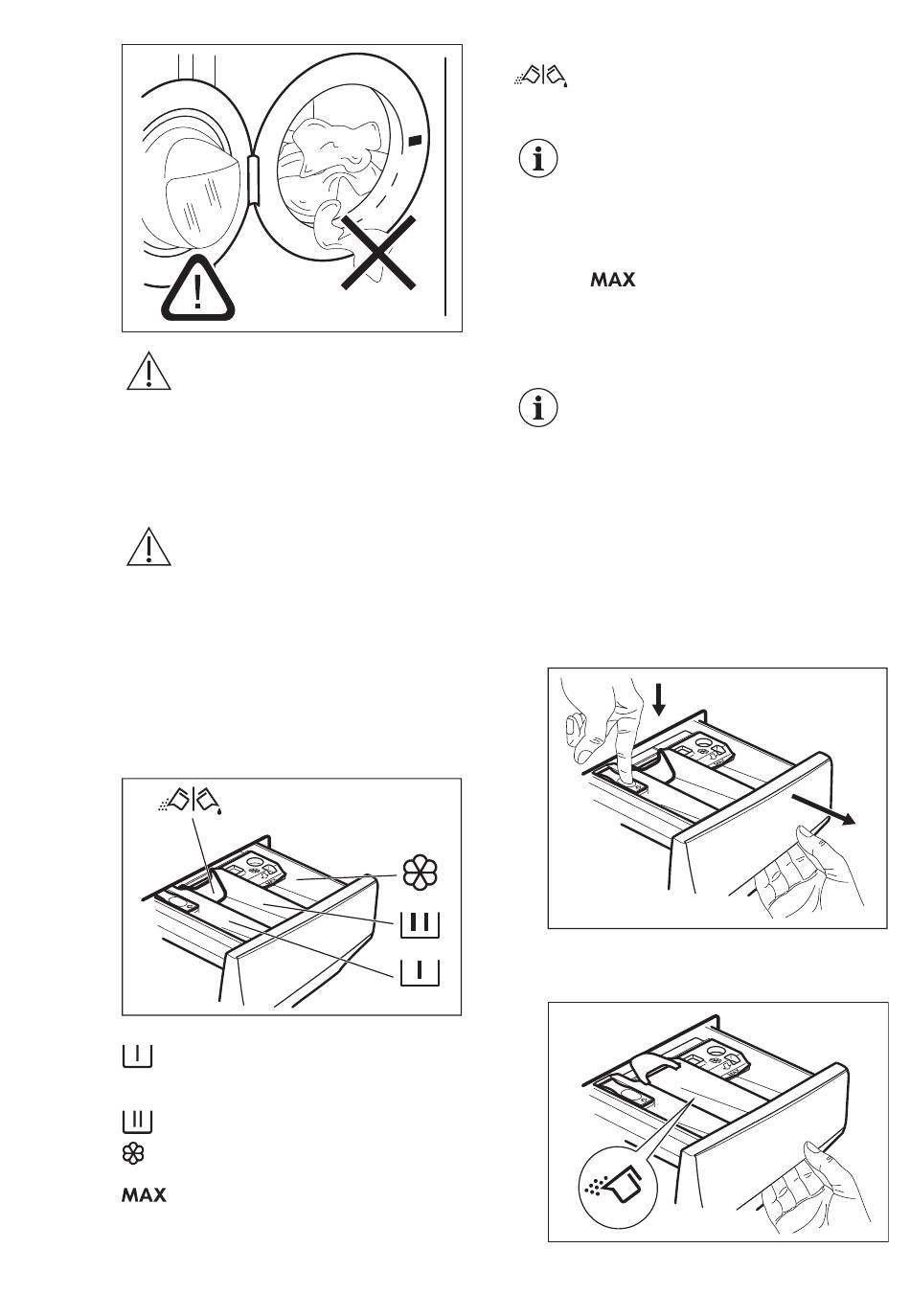 MAX

MAX