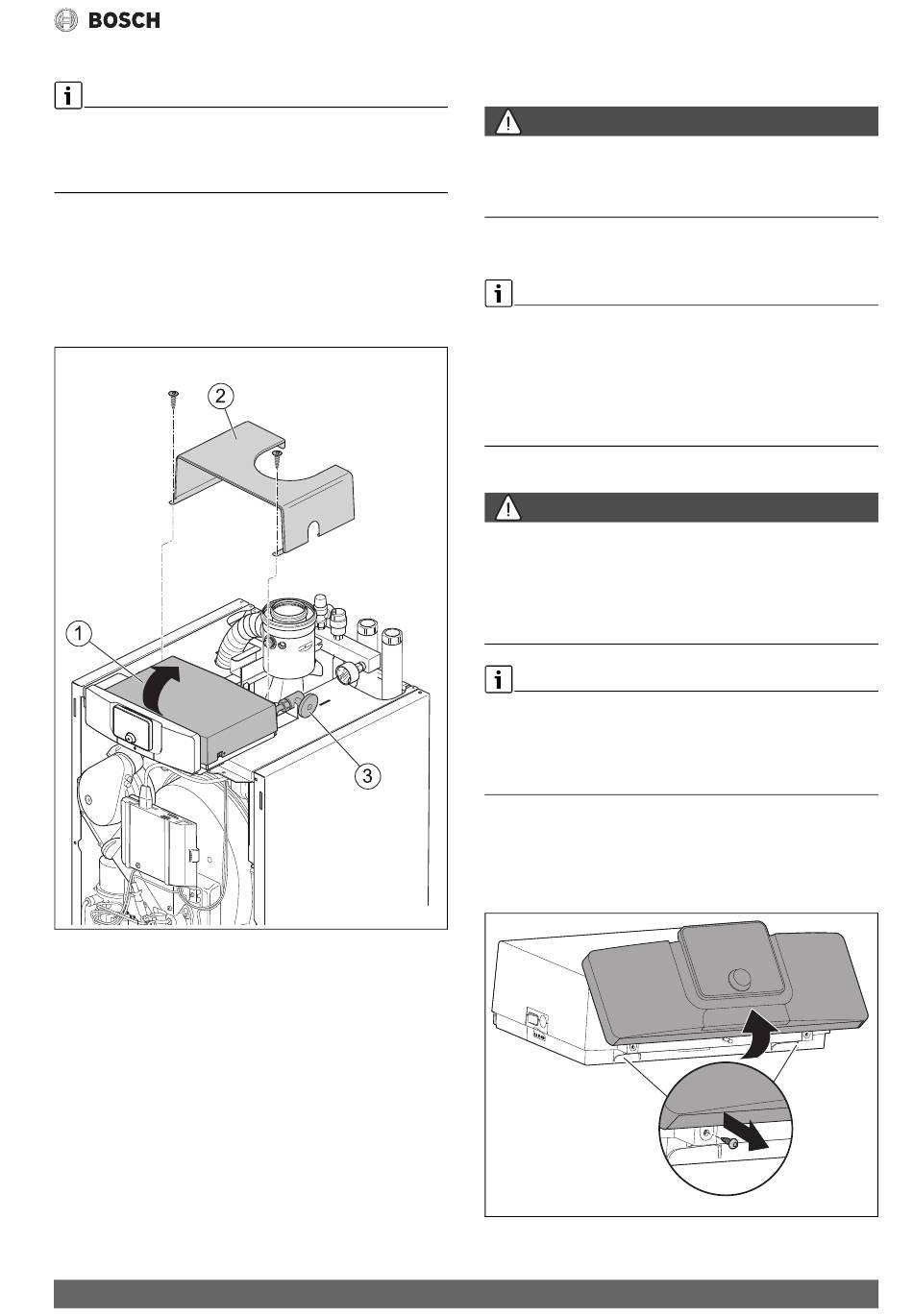 BOSCH

2

1

3