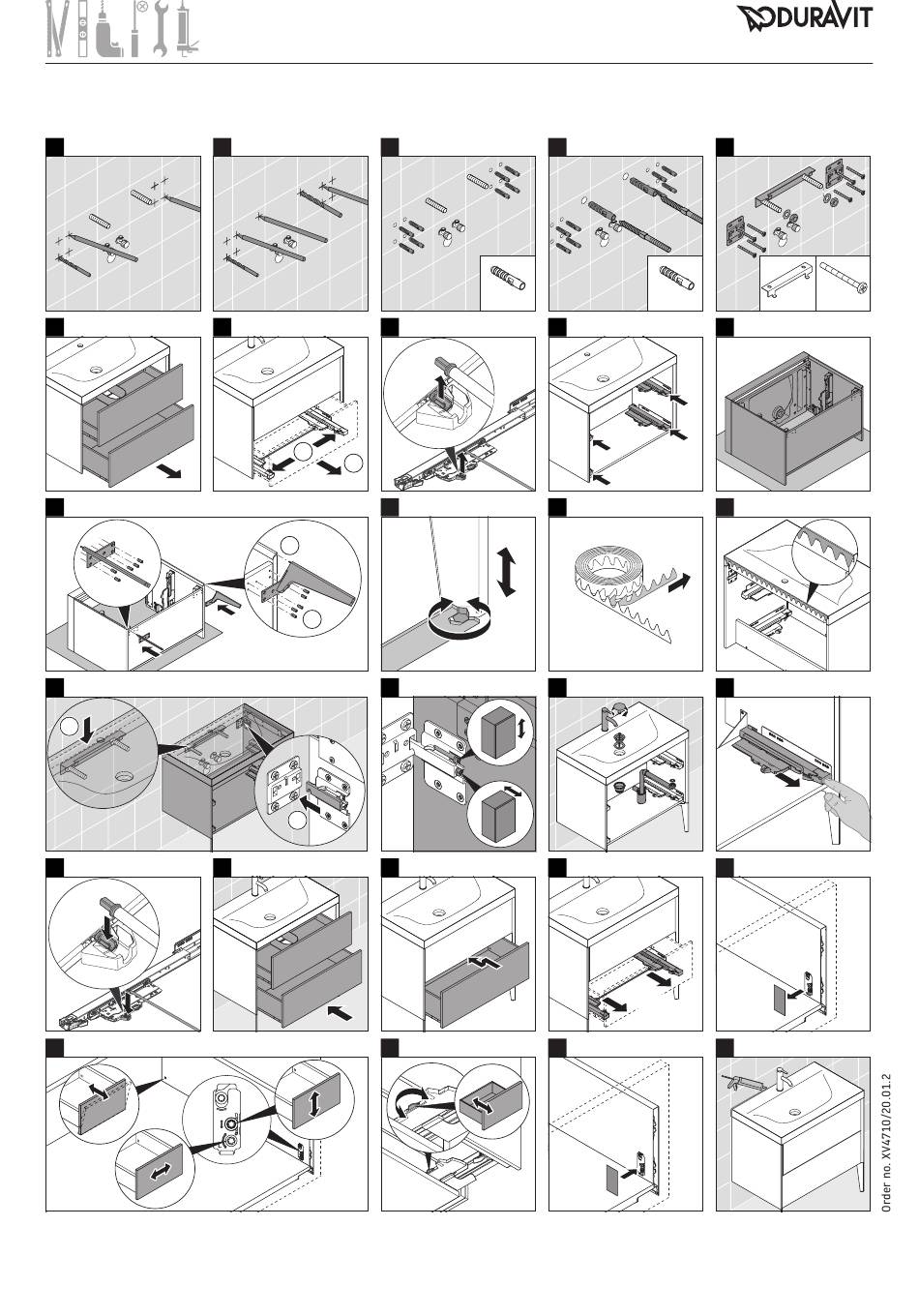 DURAVIT

Order no. XV4710/20.01.2