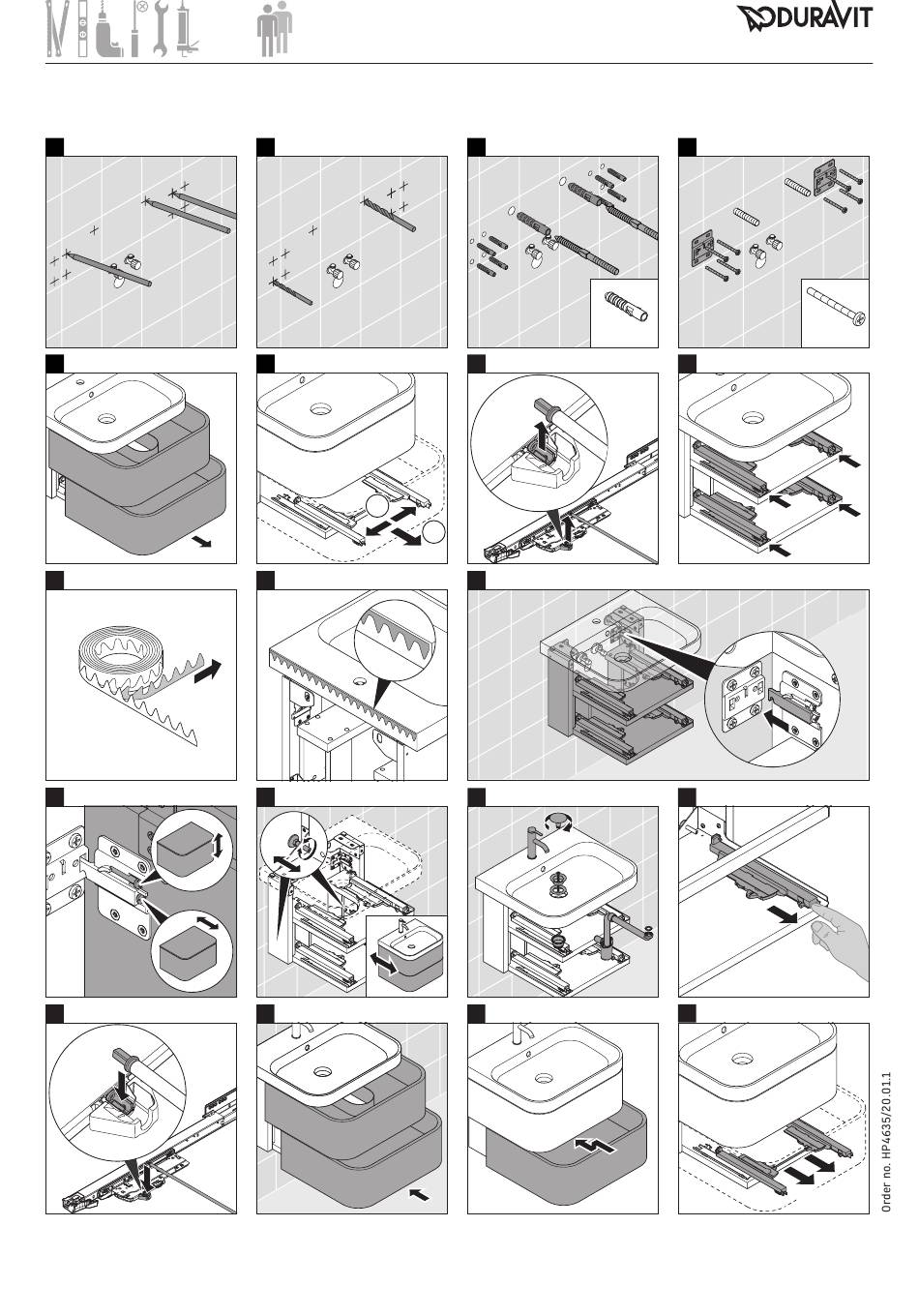 DURAVIT

Order no. HP4635/20.01.1