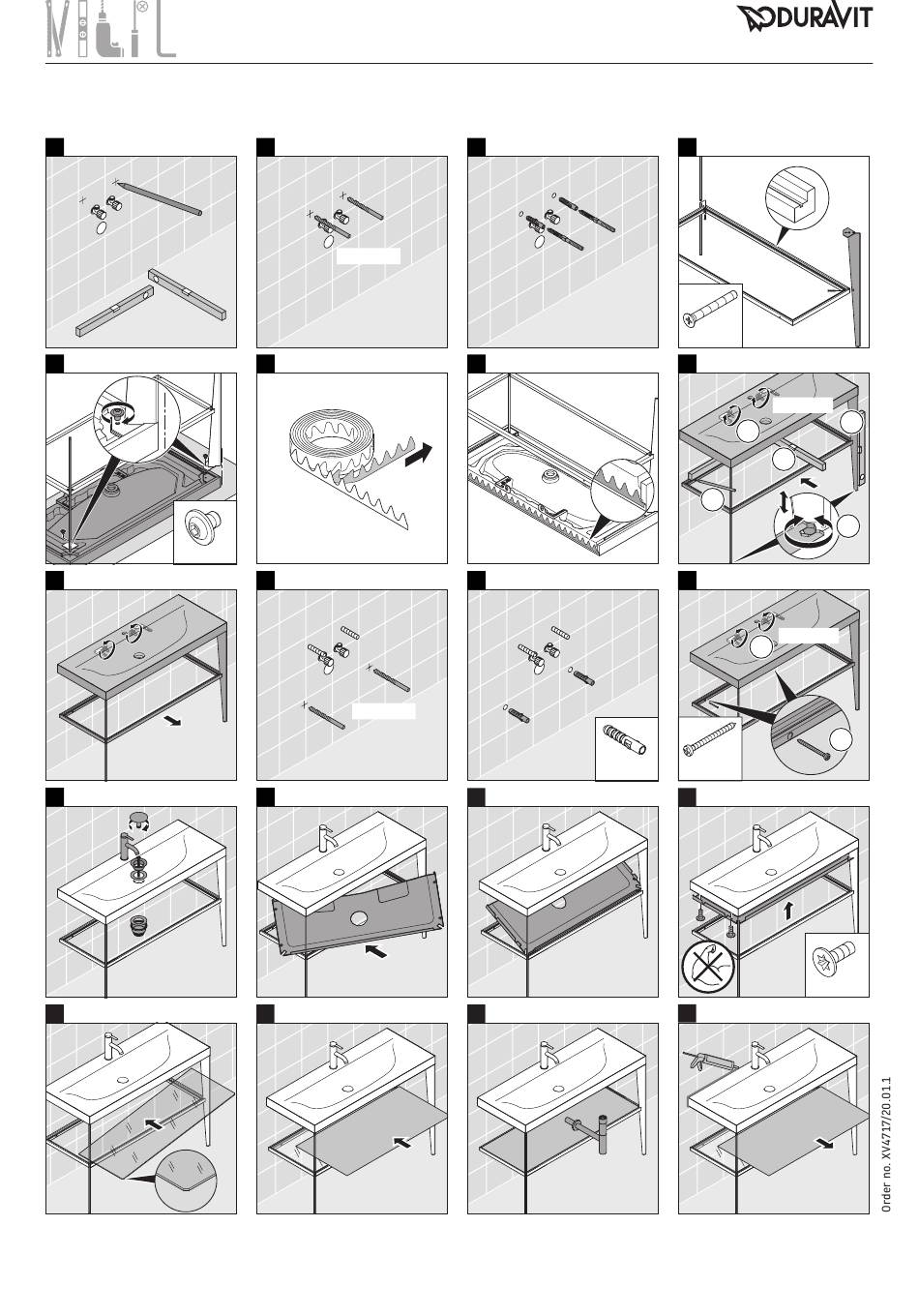 DURAVIT

Order no. XV4717/20.01.1