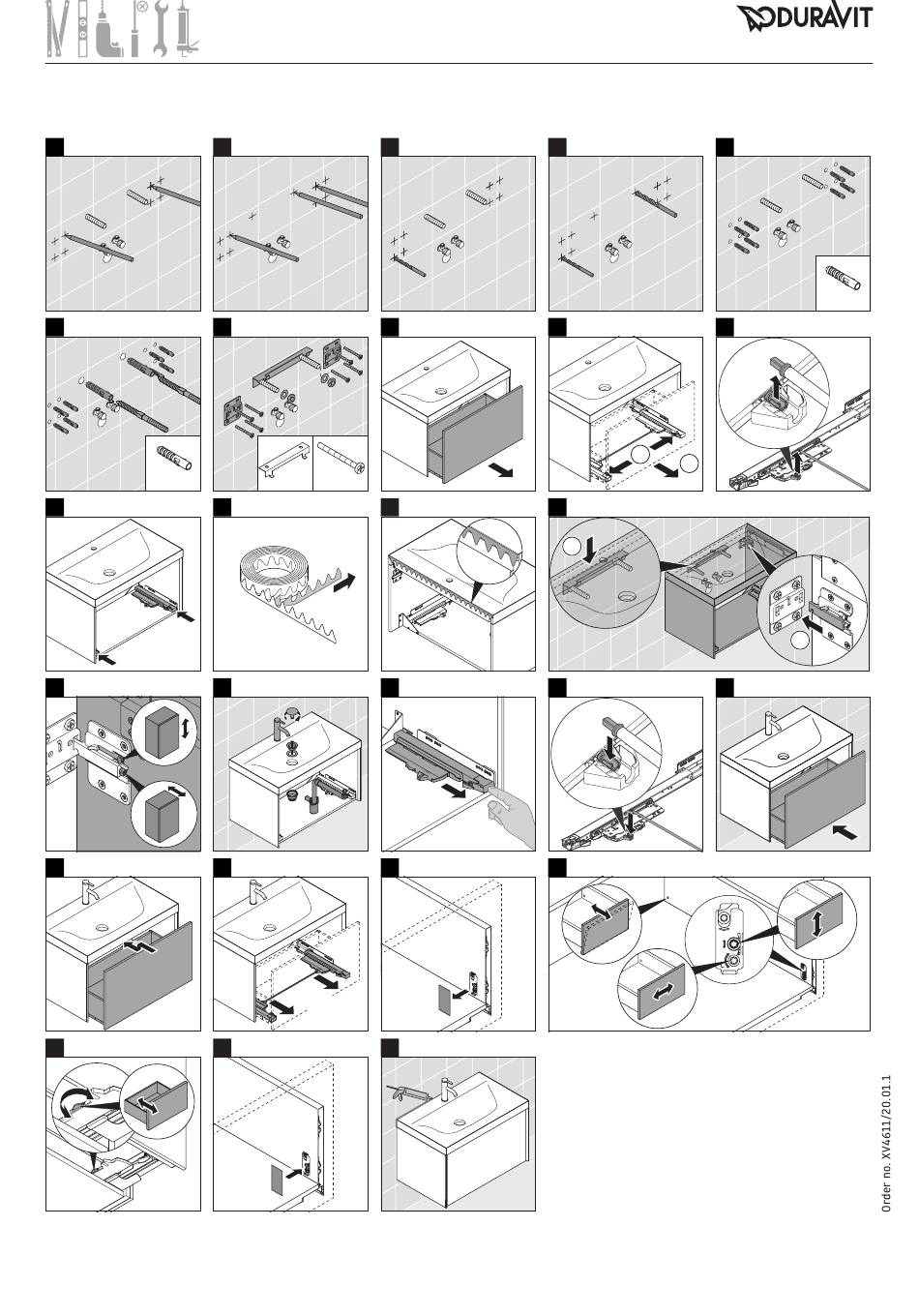 DURAVIT

Order no. XV4611/20.01.1