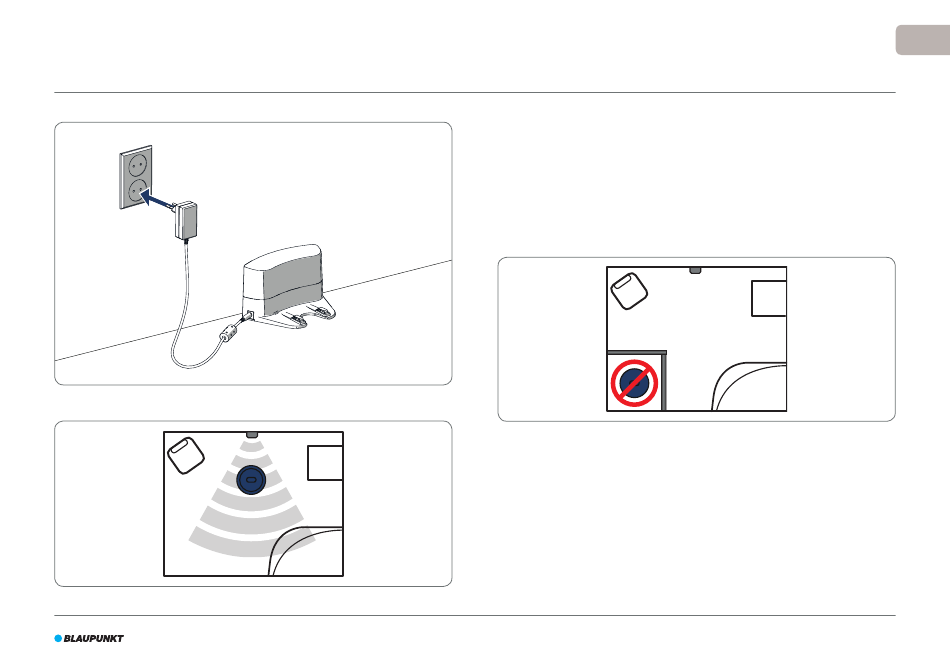 BLAUPUNKT