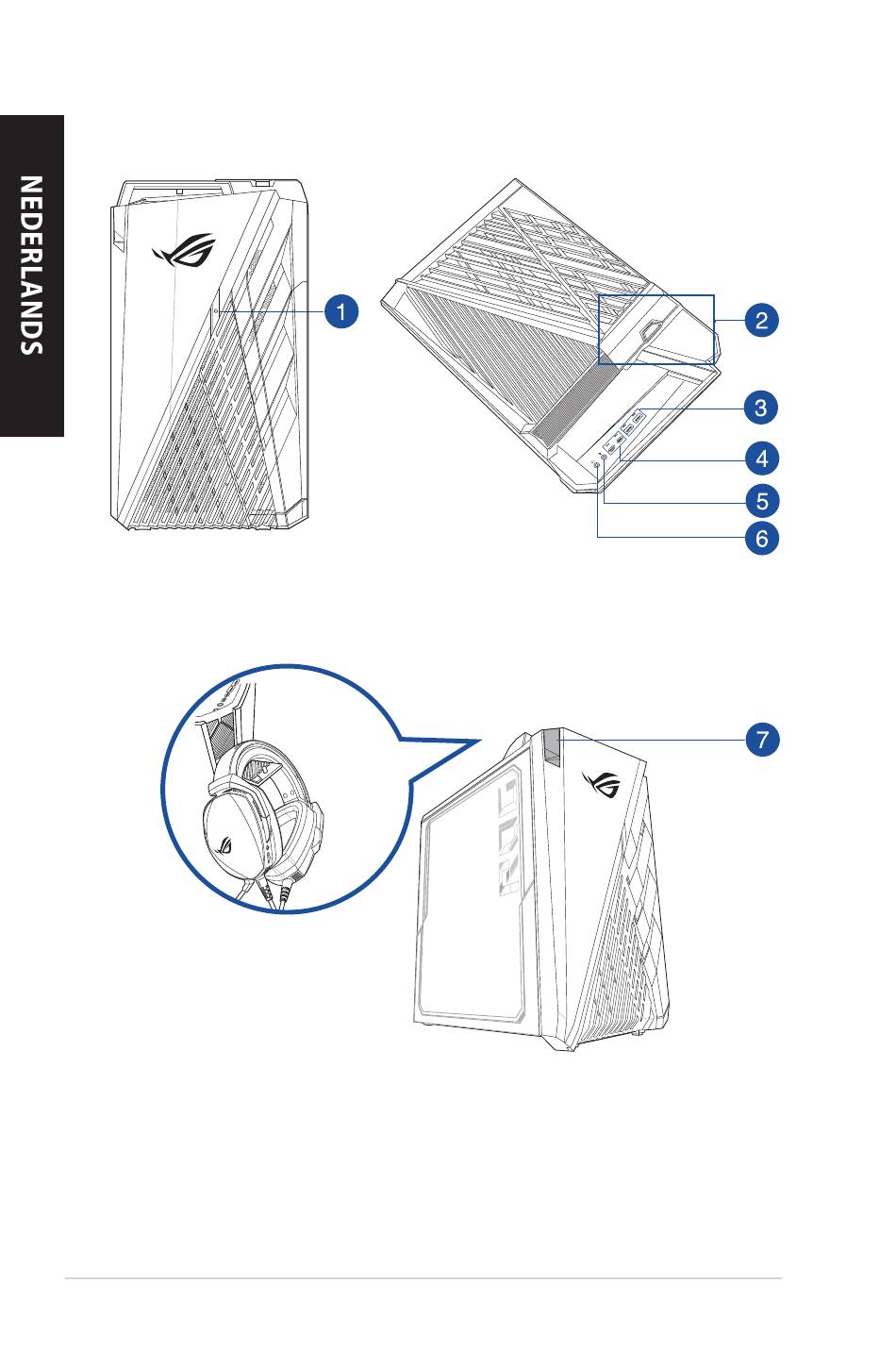 NEDERLANDS

1

2

3

4

5

6

7