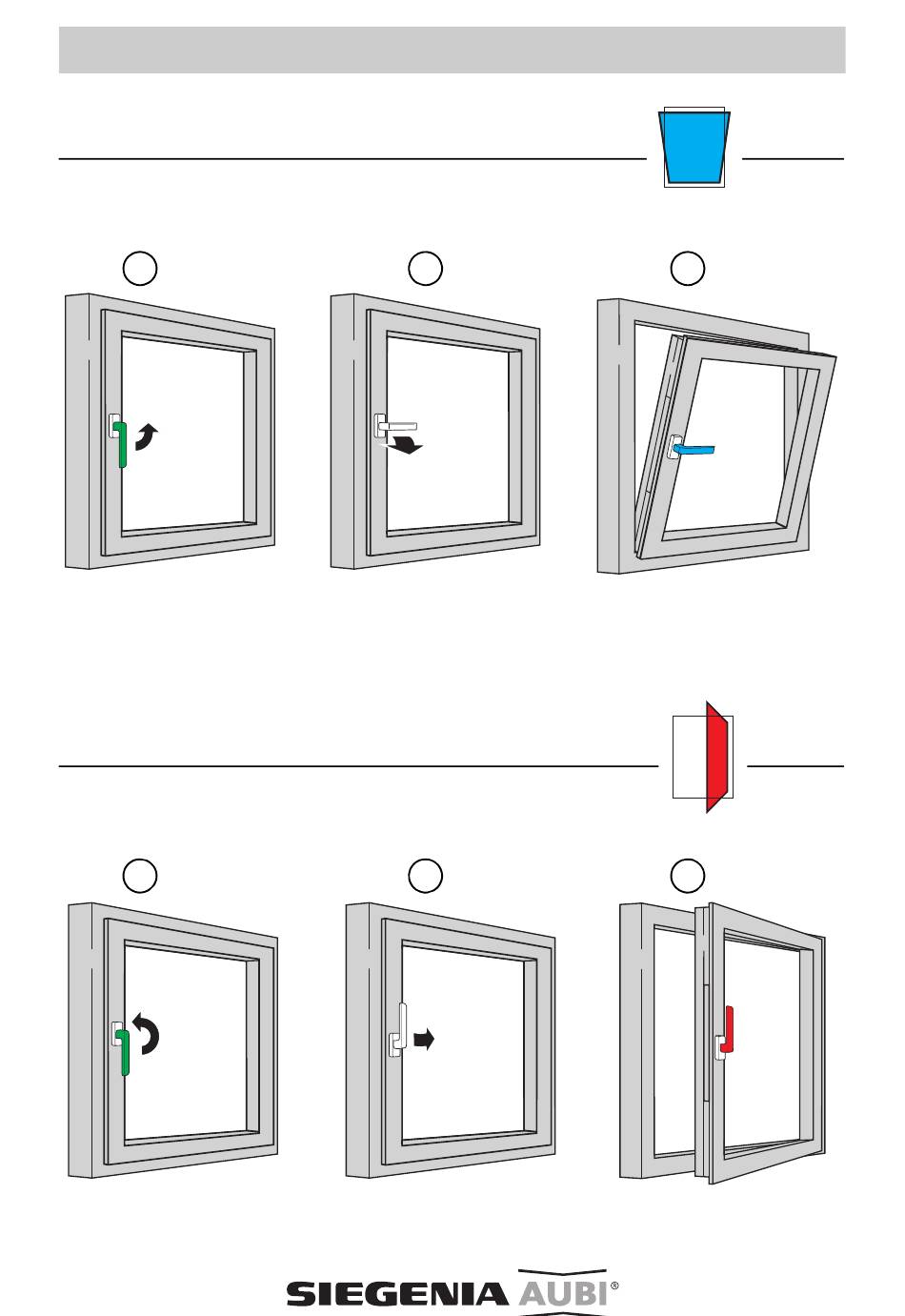 SIEGENIA AUBI®