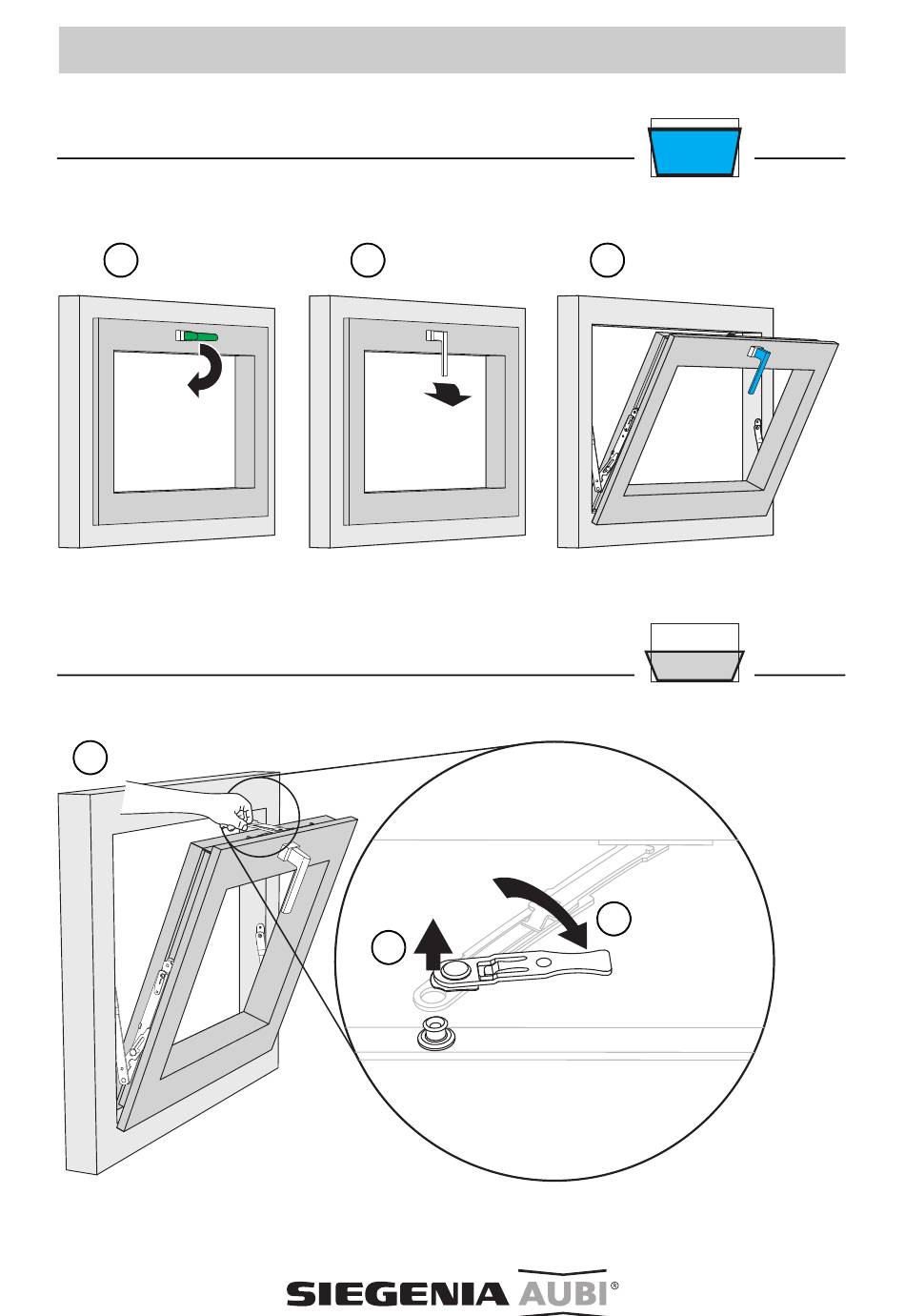 SIEGENIA AUBI®